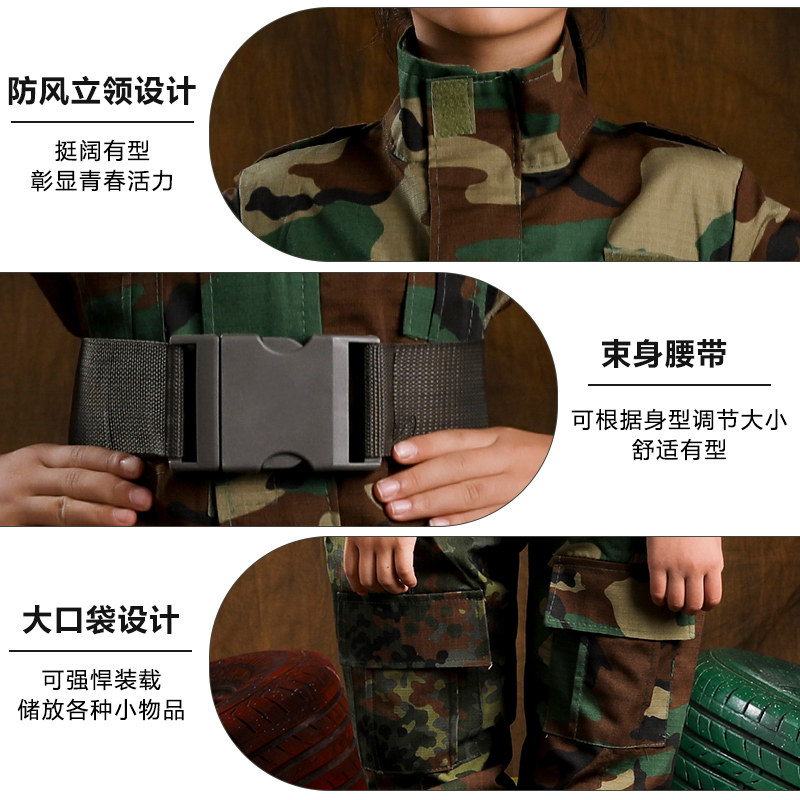 防风立领设计

挺阔有型
彰显青春活力

束身腰带

可根据身型调节大小
舒适有型

大口袋设计

可强悍装载
储放各种小物品