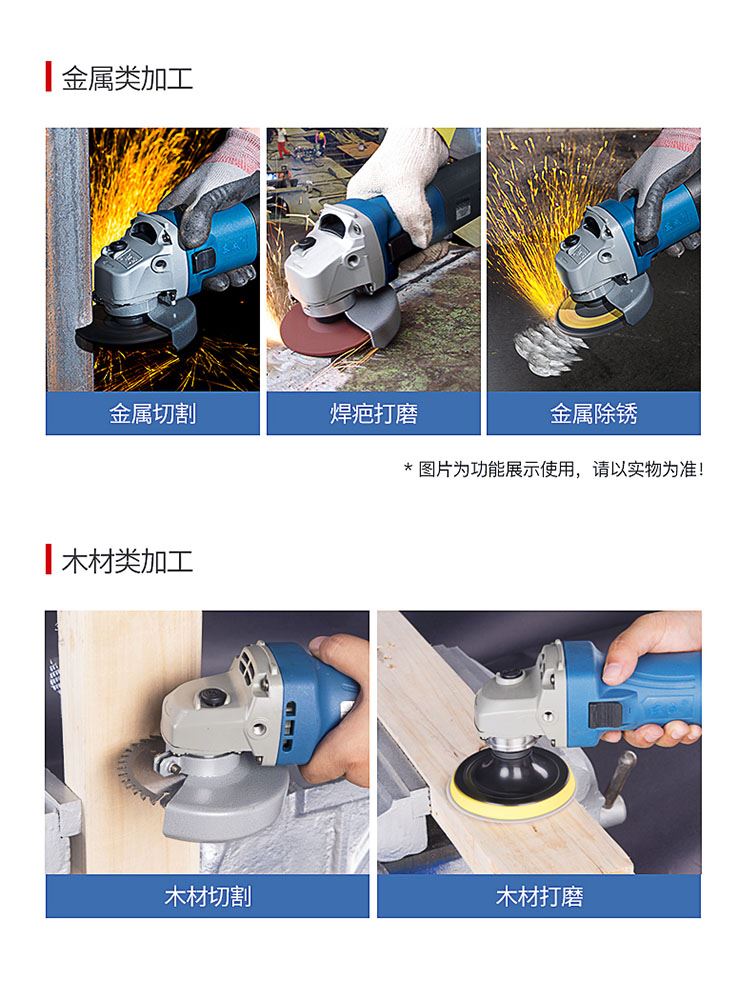 金属类加工

金属切割

焊疤打磨

金属除锈

* 图片为功能展示使用，请以实物为准！

木材类加工

木材切割

木材打磨