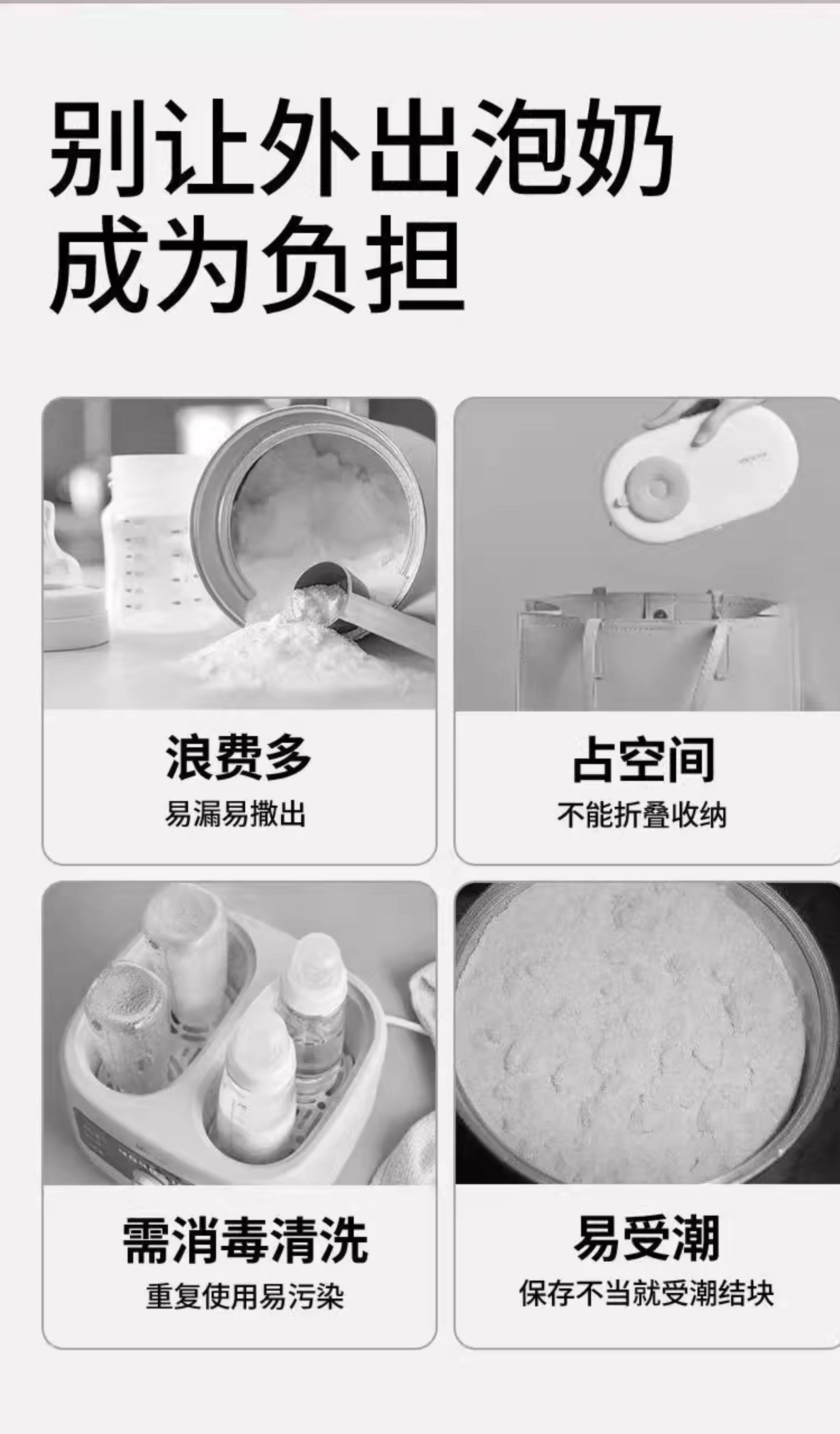 别让外出泡奶
成为负担

浪费多
易漏易撒出

占空间
不能折叠收纳

需消毒清洗
重复使用易污染

易受潮
保存不当就受潮结块