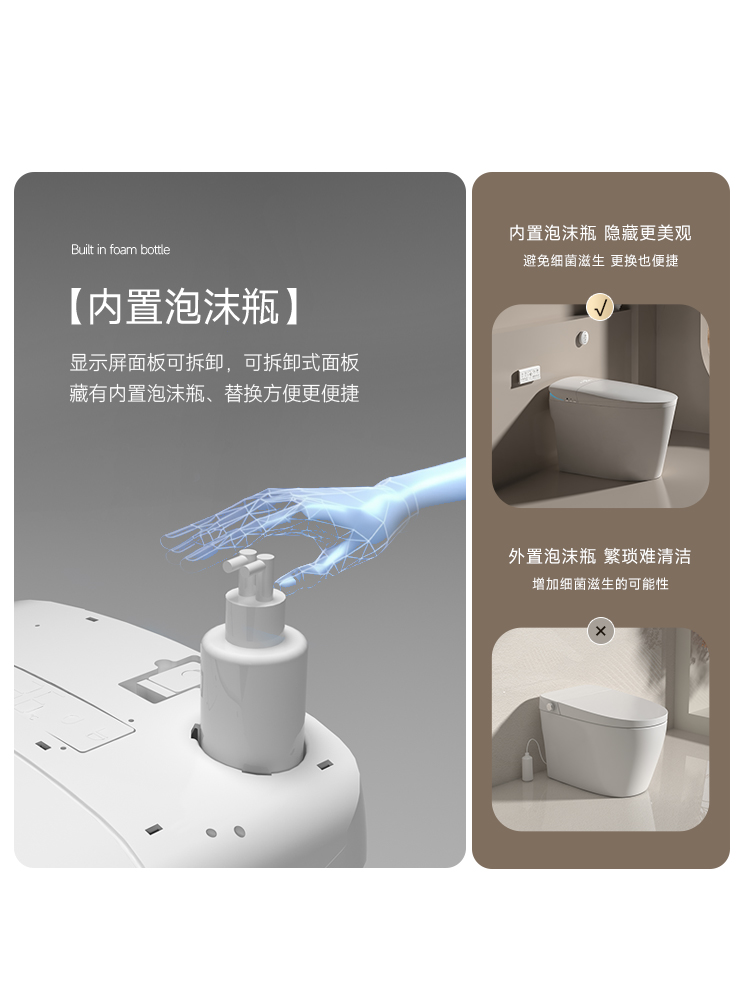 Built in foam bottle

【内置泡沫瓶】

显示屏面板可拆卸，可拆卸式面板藏有内置泡沫瓶、替换方便更便捷

内置泡沫瓶 隐藏更美观

避免细菌滋生 更换也便捷

√

外置泡沫瓶 繁琐难清洁

增加细菌滋生的可能性

×