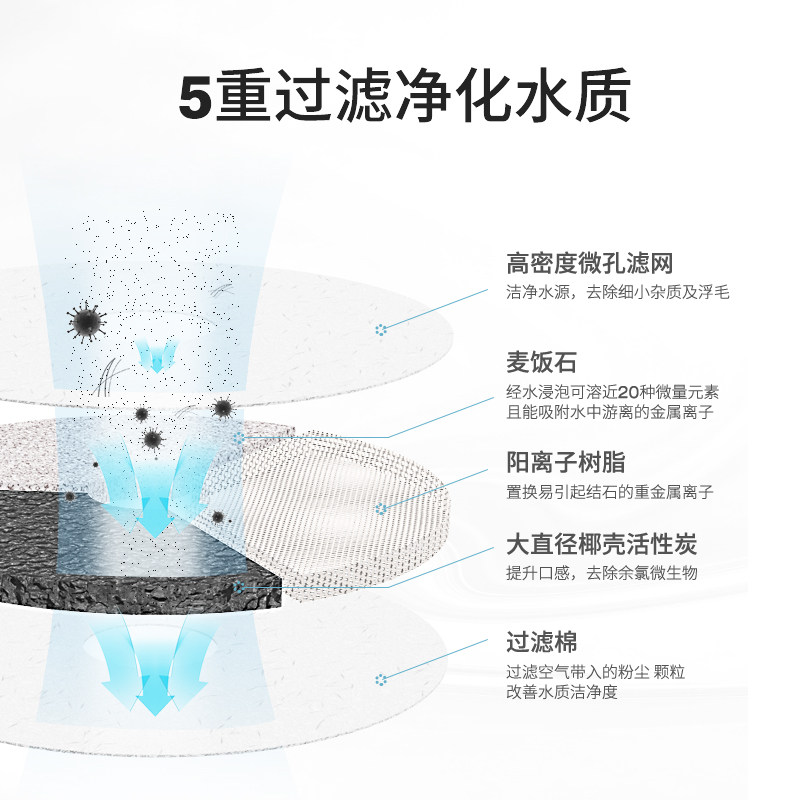 5重过滤净化水质

高密度微孔滤网
洁净水源，去除细小杂质及浮毛

麦饭石
经水浸泡可溶近20种微量元素且能吸附水中游离的金属离子

阳离子树脂
置换易引起结石的重金属离子

大直径椰壳活性炭
提升口感，去除余氯微生物

过滤棉
过滤空气带入的粉尘 颗粒
改善水质洁净度