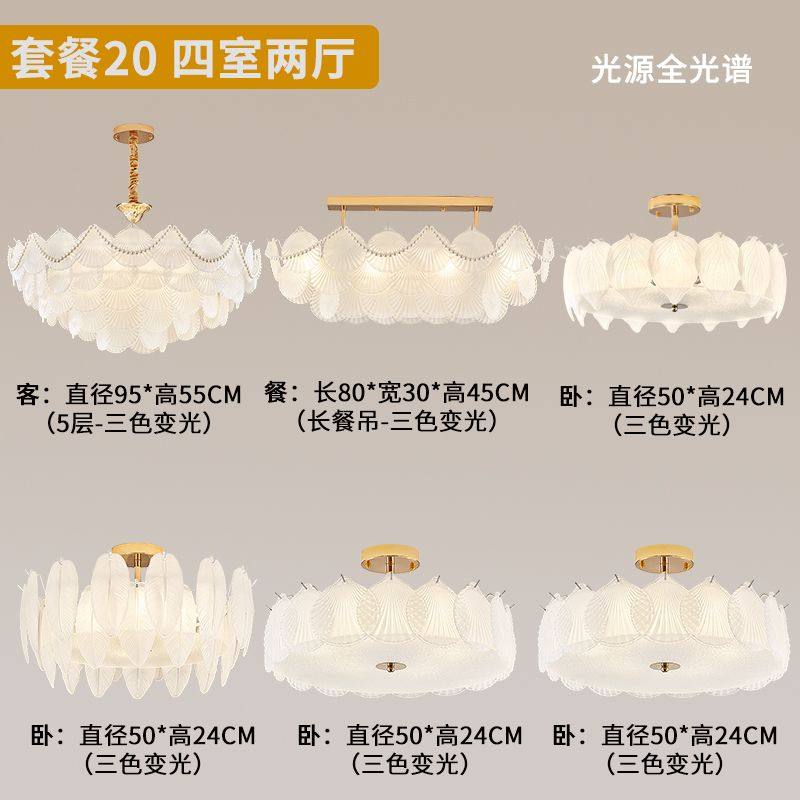 套餐20 四室两厅

光源全光谱

客：直径95*高55CM
（5层-三色变光）

餐：长80*宽30*高45CM
（长餐吊-三色变光）

卧：直径50*高24CM
（三色变光）

卧：直径50*高24CM
（三色变光）

卧：直径50*高24CM
（三色变光）

卧：直径50*高24CM
（三色变光）