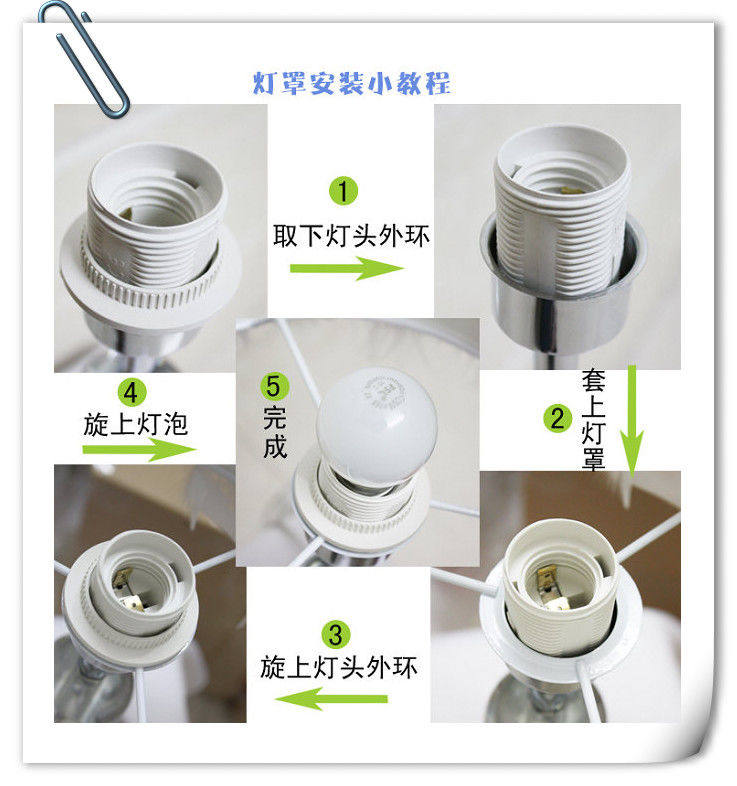 灯罩安装小教程

1
取下灯头外环

2
套上灯罩

3
旋上灯头外环

4
旋上灯泡

5
完成