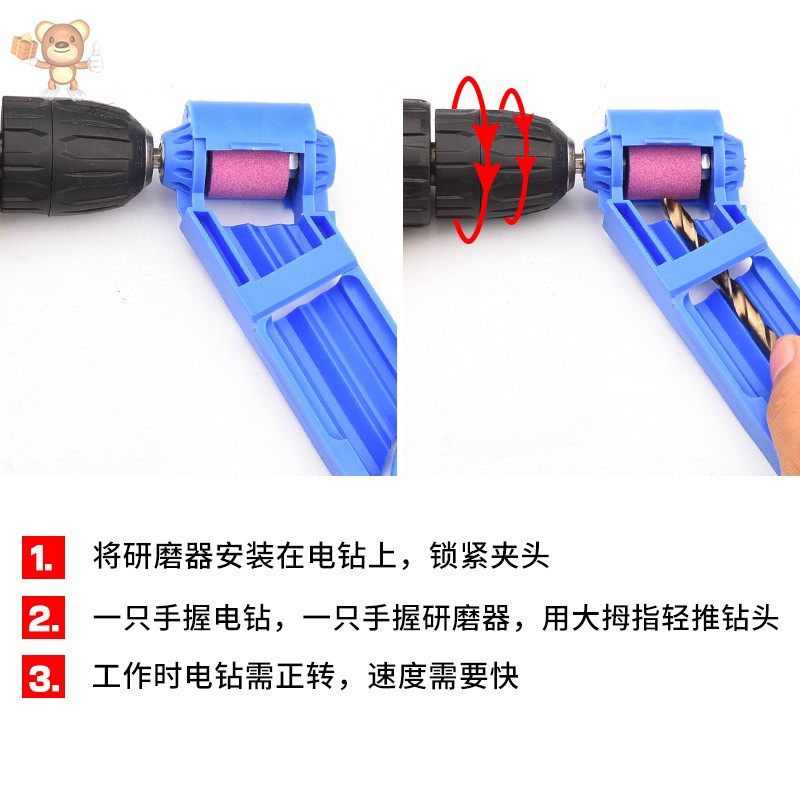 1. 将研磨器安装在电钻上，锁紧夹头

2. 一只手握电钻，一只手握研磨器，用大拇指轻推钻头

3. 工作时电钻需正转，速度需要快