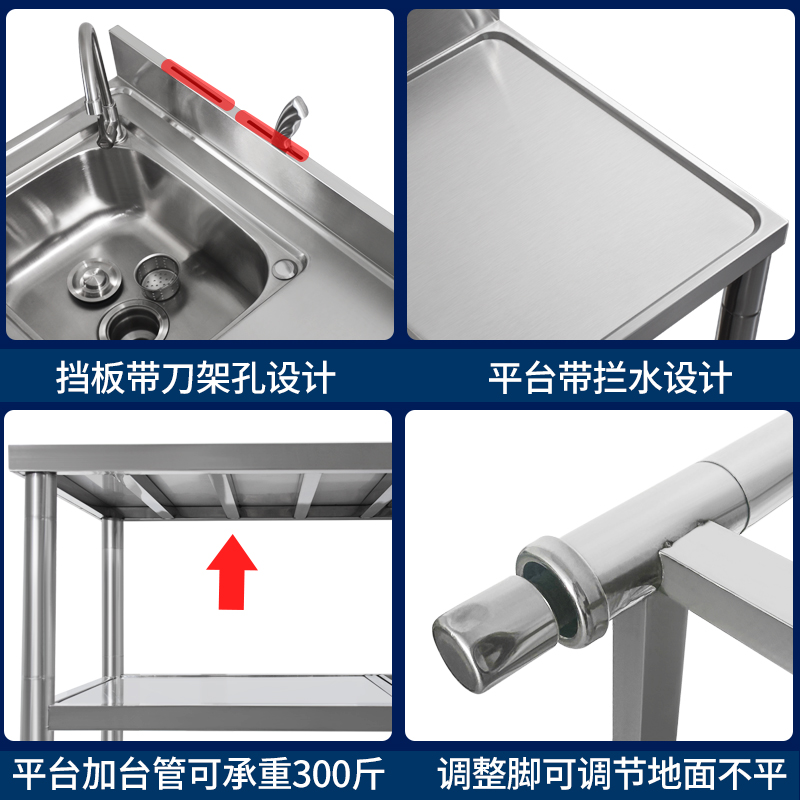 挡板带刀架孔设计

平台带拦水设计

平台加台管可承重300斤

调整脚可调节地面不平