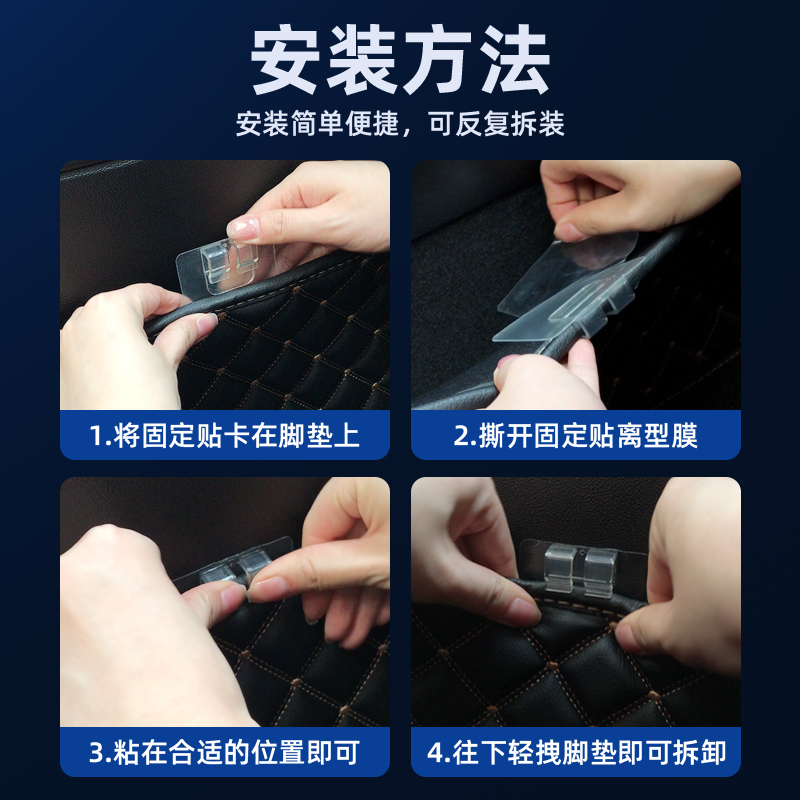 安装方法

安装简单便捷，可反复拆装

1.将固定贴卡在脚垫上

2.撕开固定贴离型膜

3.粘在合适的位置即可

4.往下轻拽脚垫即可拆卸