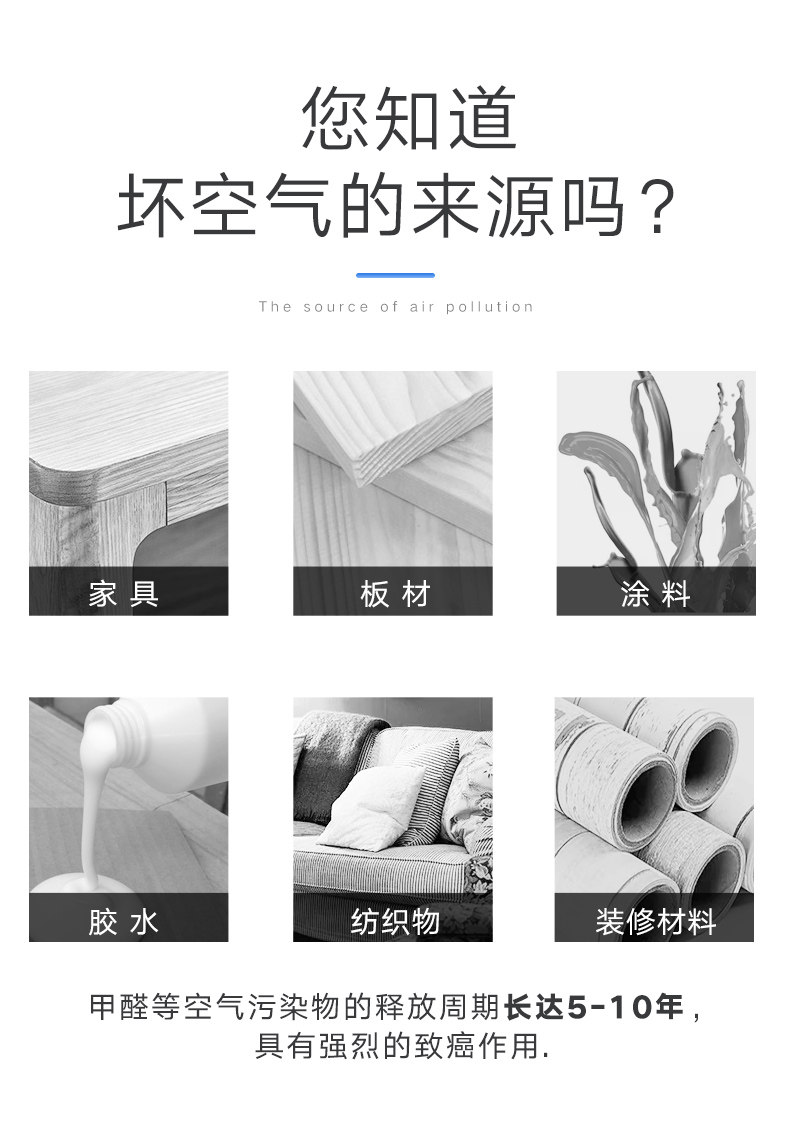 您知道
坏空气的来源吗？

The source of air pollution

家具

板材

涂料

胶水

纺织物

装修材料

甲醛等空气污染物的释放周期长达5-10年，具有强烈的致癌作用.