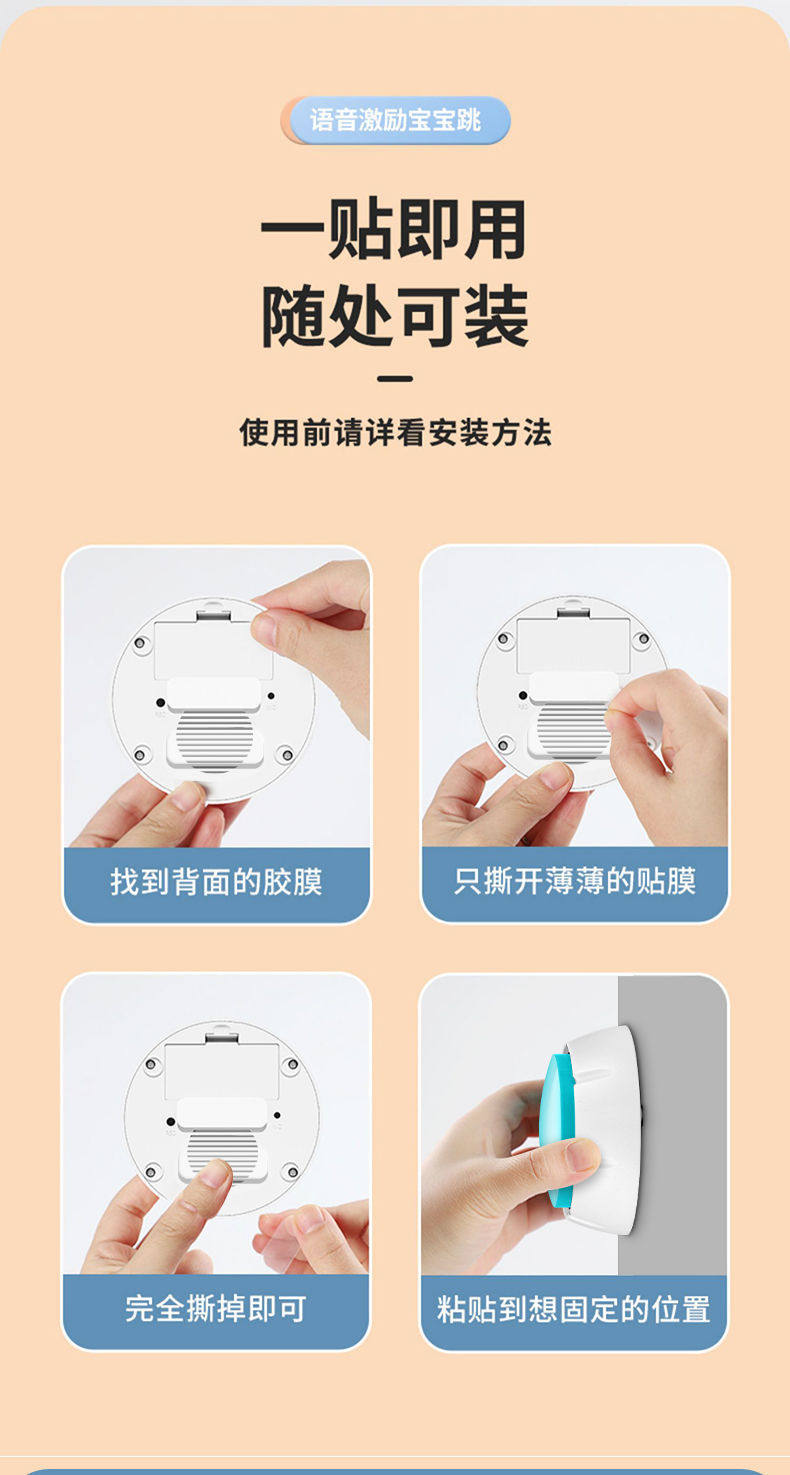 语音激励宝宝跳

一贴即用
随处可装

使用前请详看安装方法

找到背面的胶膜

只撕开薄薄的贴膜

完全撕掉即可

粘贴到想固定的位置