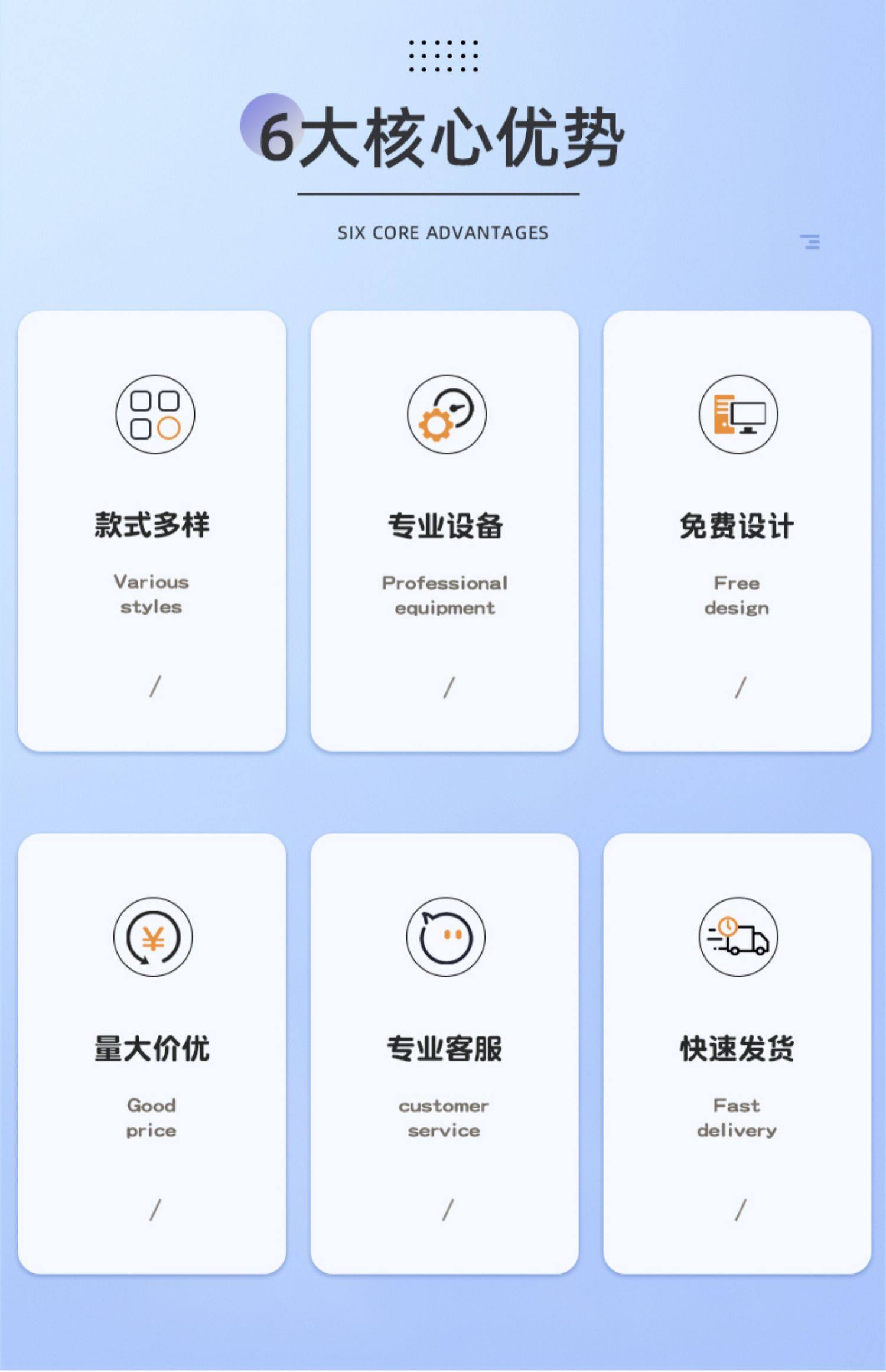 6大核心优势

SIX CORE ADVANTAGES

款式多样

Various styles

/

专业设备

Professional equipment

/

免费设计

Free design

/

量大价优

Good price

/

专业客服

customer service

/

快速发货

Fast delivery

/