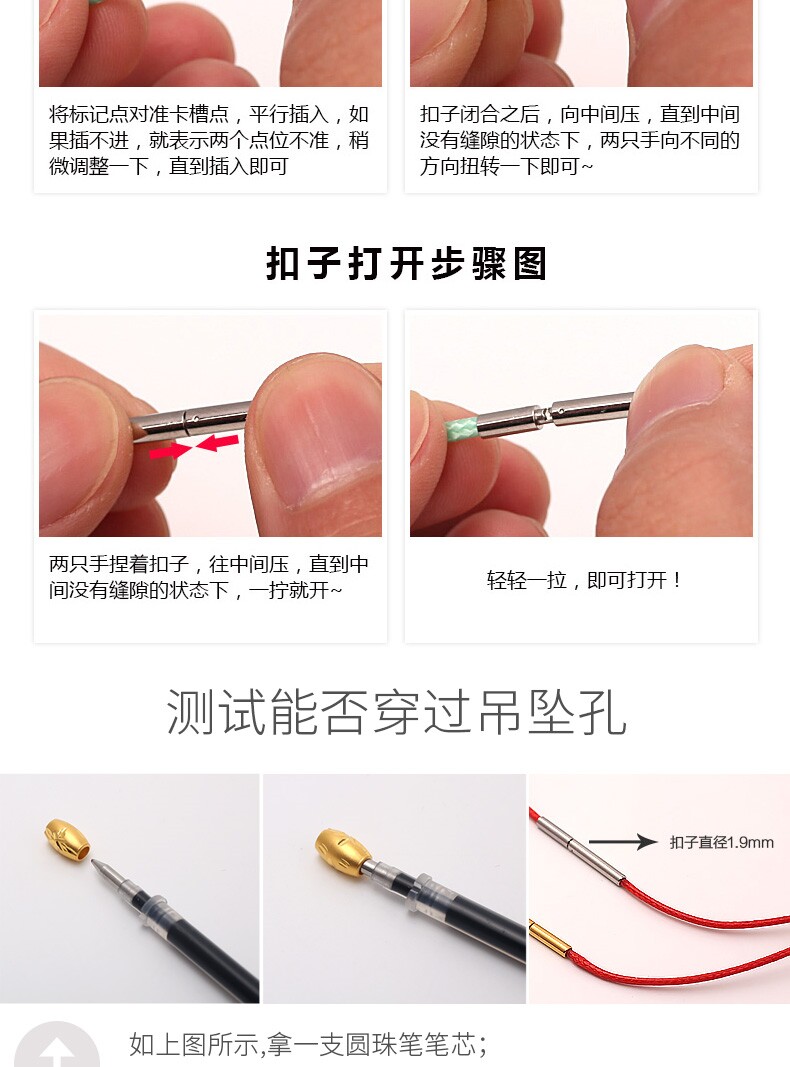 将标记点对准卡槽点，平行插入，如果插不进，就表示两个点位不准，稍微调整一下，直到插入即可

扣子闭合之后，向中间压，直到中间没有缝隙的状态下，两只手向不同的方向扭转一下即可~

扣子打开步骤图

两只手捏着扣子，往中间压，直到中间没有缝隙的状态下，一拧就开~

轻轻一拉，即可打开！

测试能否穿过吊坠孔

扣子直径1.9mm

如上图所示,拿一支圆珠笔笔芯;