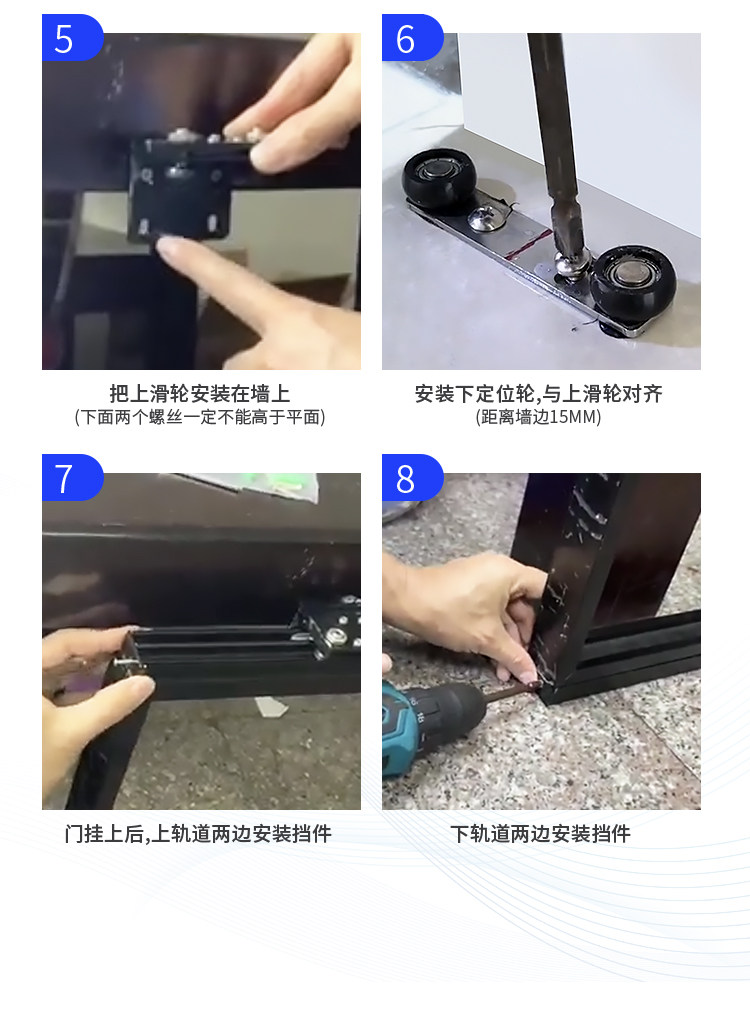 5

把上滑轮安装在墙上
(下面两个螺丝一定不能高于平面)

6

安装下定位轮,与上滑轮对齐
(距离墙边15MM)

7

门挂上后,上轨道两边安装挡件

8

下轨道两边安装挡件