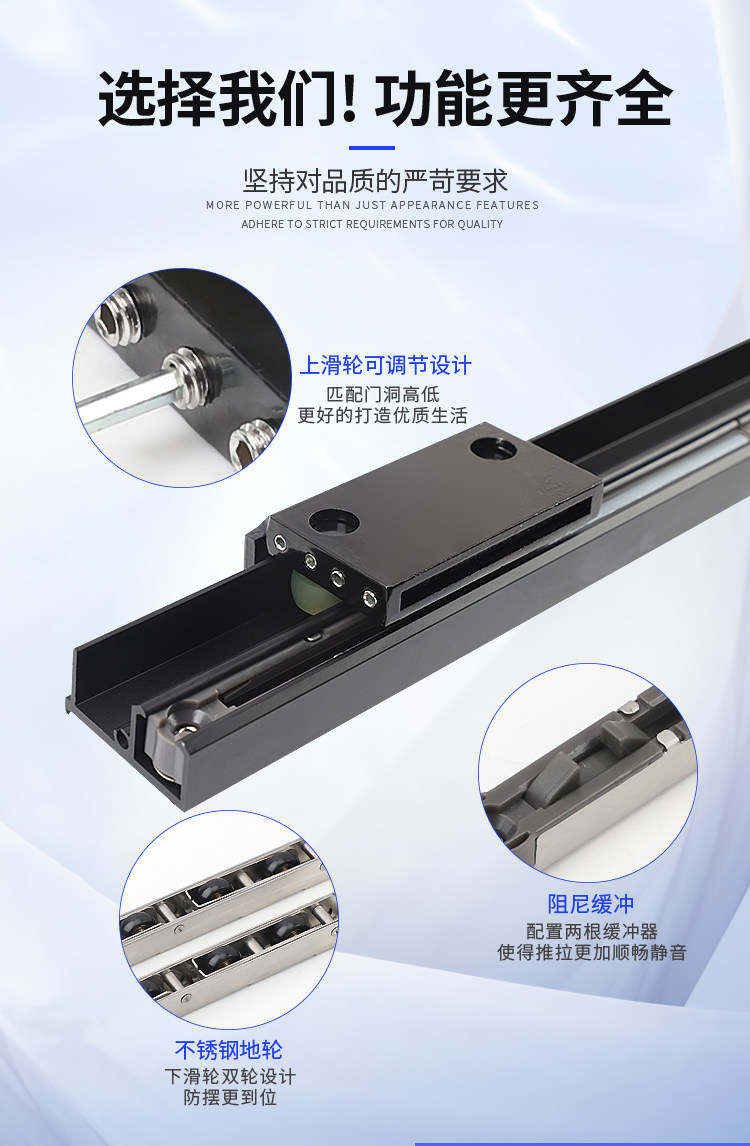 选择我们! 功能更齐全

坚持对品质的严苛要求
MORE POWERFUL THAN JUST APPEARANCE FEATURES
ADHERE TO STRICT REQUIREMENTS FOR QUALITY

上滑轮可调节设计
匹配门洞高低
更好的打造优质生活

阻尼缓冲
配置两根缓冲器
使得推拉更加顺畅静音

不锈钢地轮
下滑轮双轮设计
防摆更到位