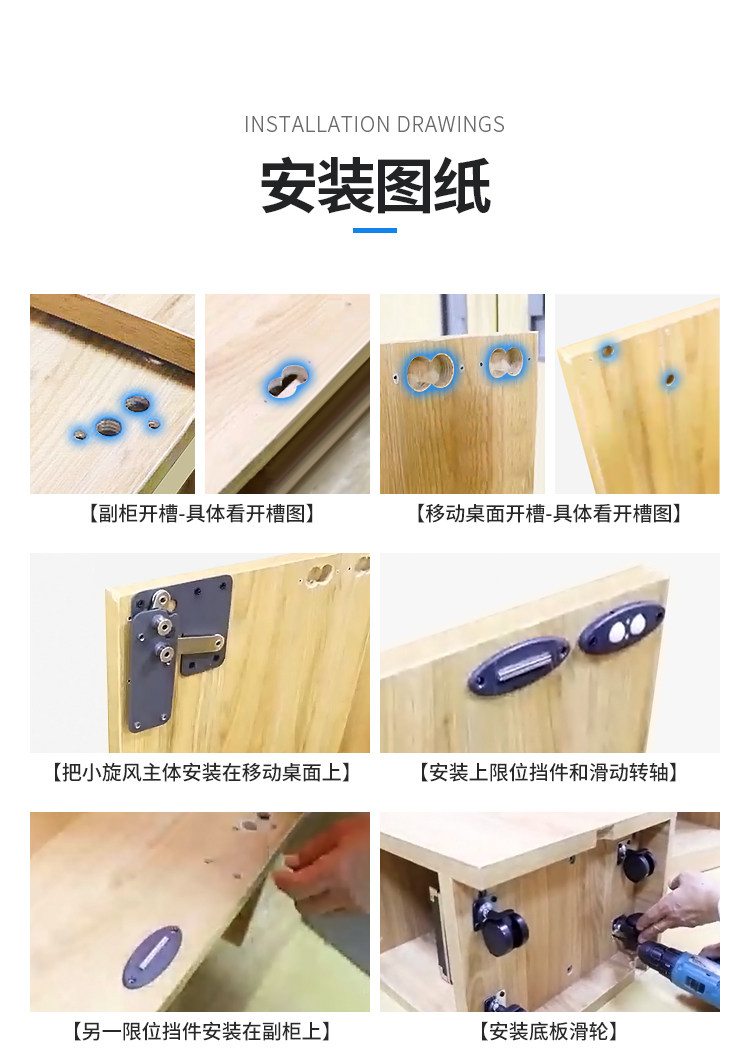 INSTALLATION DRAWINGS

安装图纸

【副柜开槽-具体看开槽图】

【移动桌面开槽-具体看开槽图】

【把小旋风主体安装在移动桌面上】

【安装上限位挡件和滑动转轴】

【另一限位挡件安装在副柜上】

【安装底板滑轮】