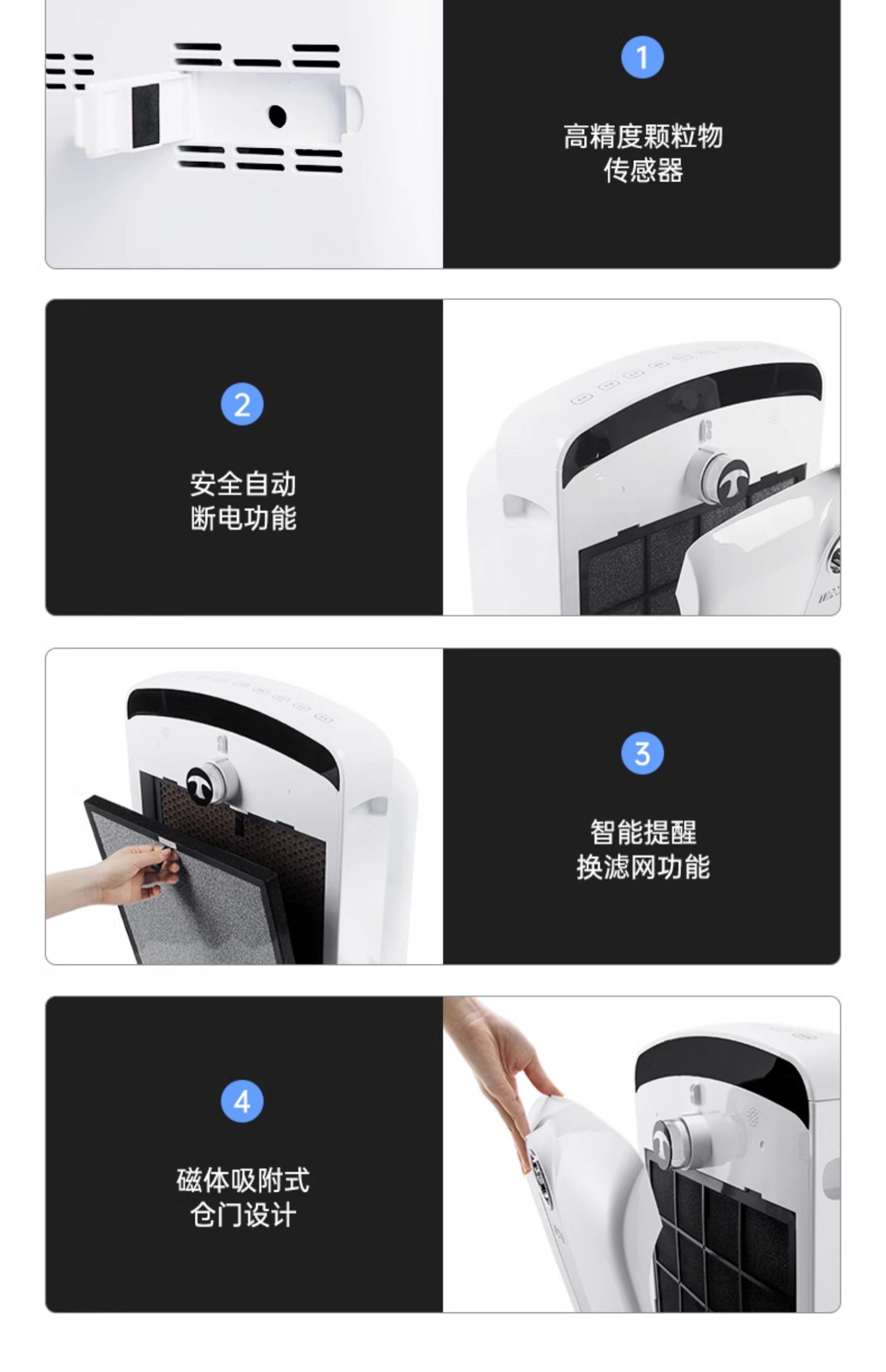 1

高精度颗粒物
传感器

2

安全自动
断电功能

3

智能提醒
换滤网功能

4

磁体吸附式
仓门设计