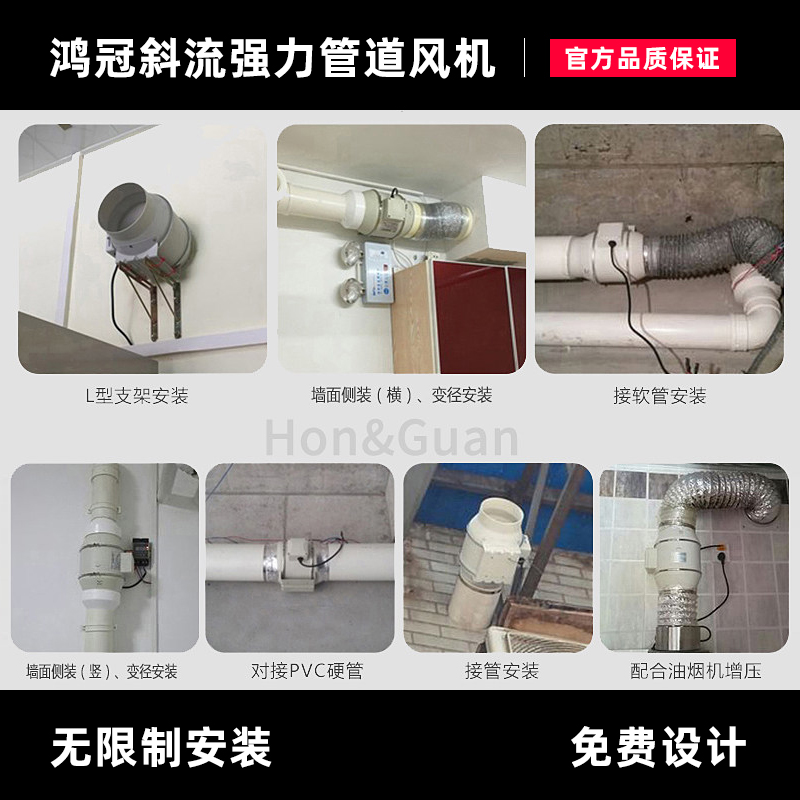 鸿冠斜流强力管道风机

官方品质保证

L型支架安装

墙面侧装（横）、变径安装

接软管安装

Hon&Guan

墙面侧装（竖）、变径安装

对接PVC硬管

接管安装

配合油烟机增压

无限制安装

免费设计