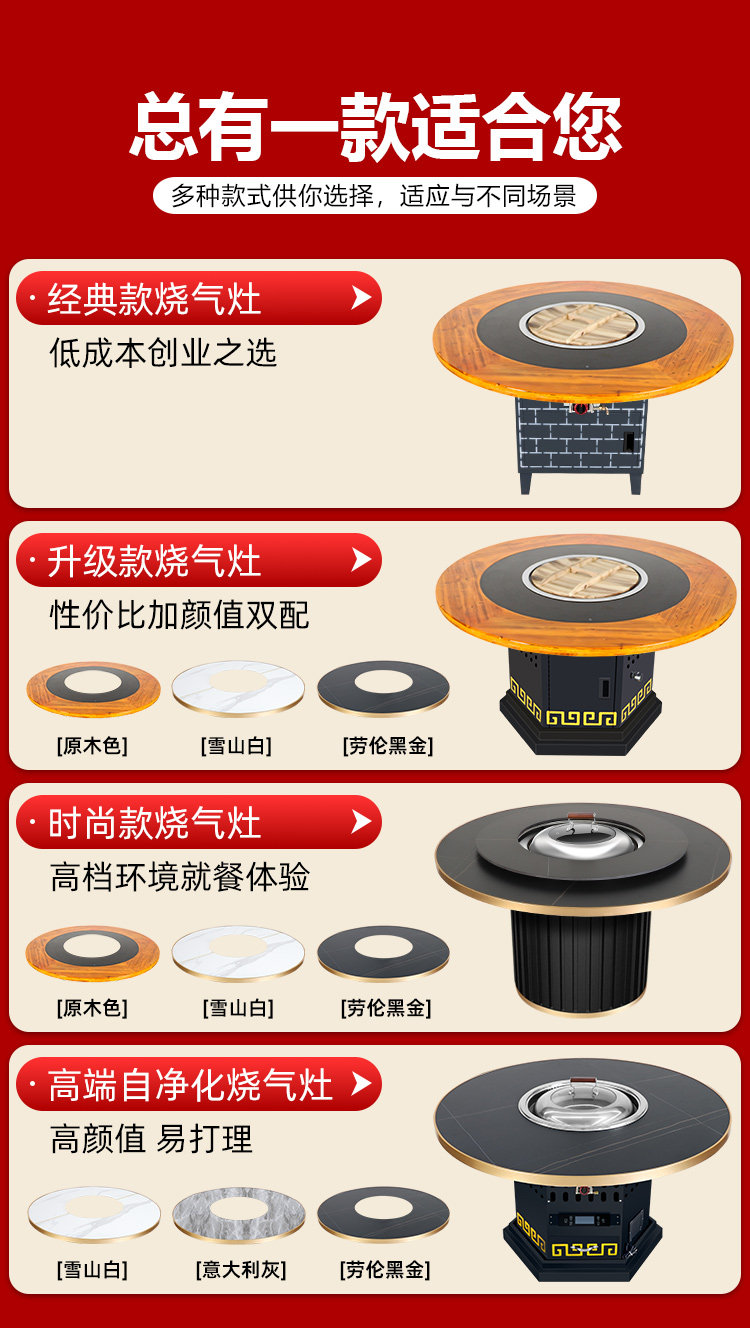 总有一款适合您

多种款式供你选择，适应与不同场景

· 经典款烧气灶

低成本创业之选

· 升级款烧气灶

性价比加颜值双配

[原木色]　[雪山白]　[劳伦黑金]

· 时尚款烧气灶

高档环境就餐体验

[原木色]　[雪山白]　[劳伦黑金]

· 高端自净化烧气灶

高颜值 易打理

[雪山白]　[意大利灰]　[劳伦黑金]