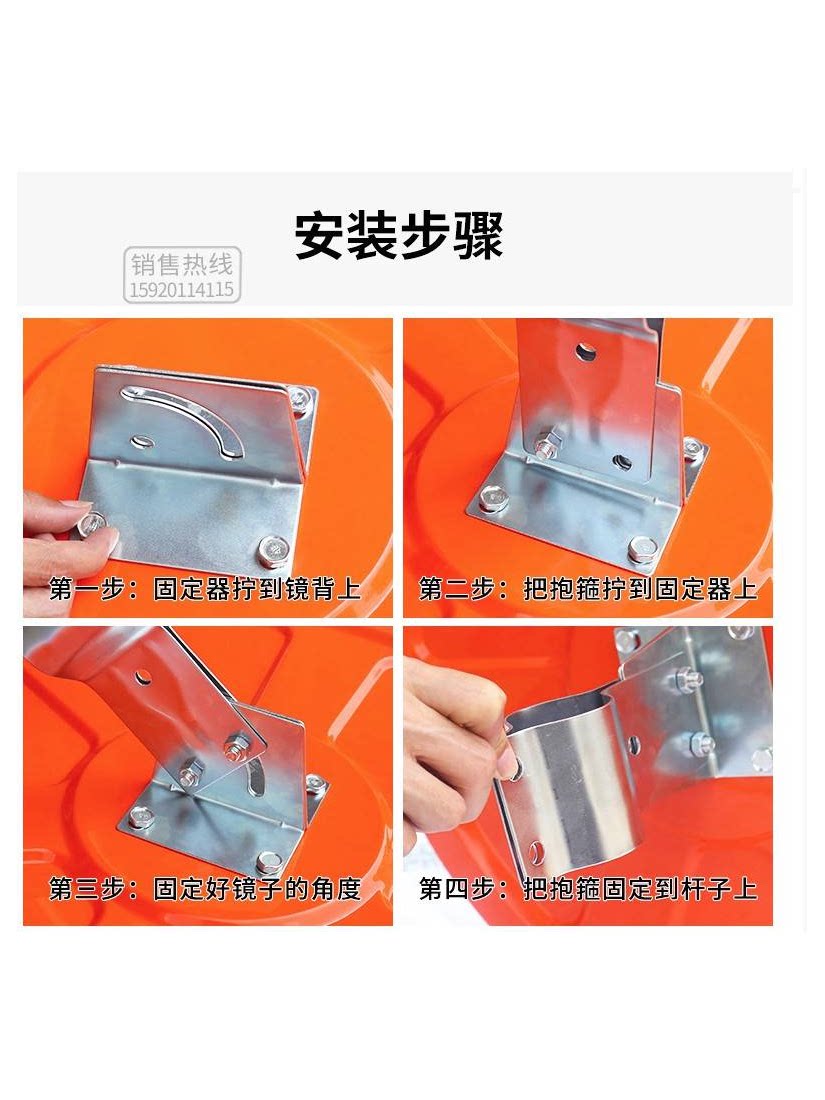 安装步骤

销售热线
15920114115

第一步：固定器拧到镜背上

第二步：把抱箍拧到固定器上

第三步：固定好镜子的角度

第四步：把抱箍固定到杆子上