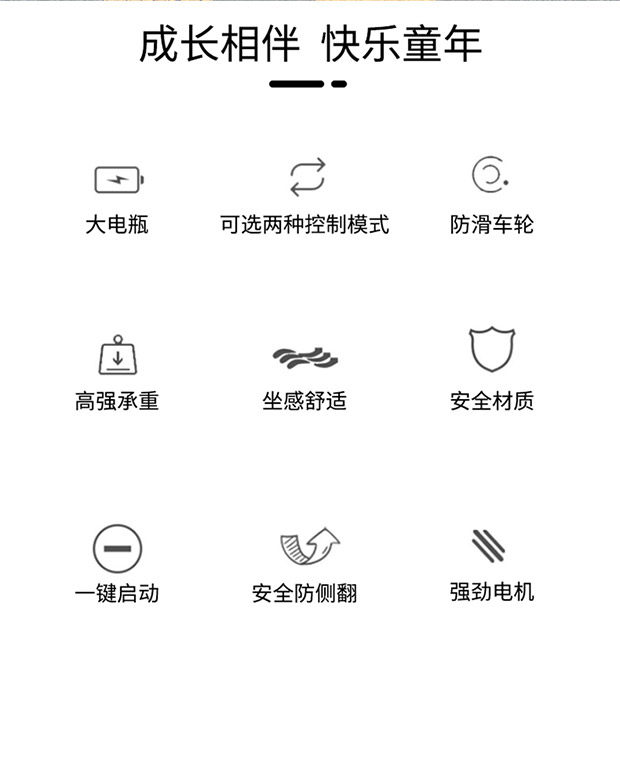 成长相伴 快乐童年

大电瓶

可选两种控制模式

防滑车轮

高强承重

坐感舒适

安全材质

一键启动

安全防侧翻

强劲电机