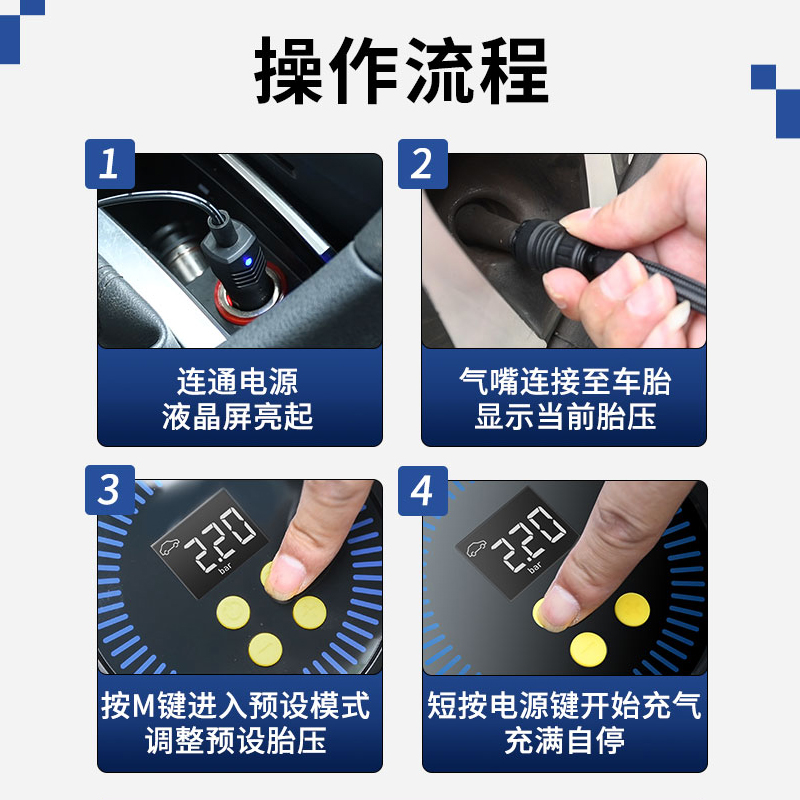 操作流程

1
连通电源
液晶屏亮起

2
气嘴连接至车胎
显示当前胎压

3
2.20
bar
按M键进入预设模式
调整预设胎压

4
2.20
bar
短按电源键开始充气
充满自停