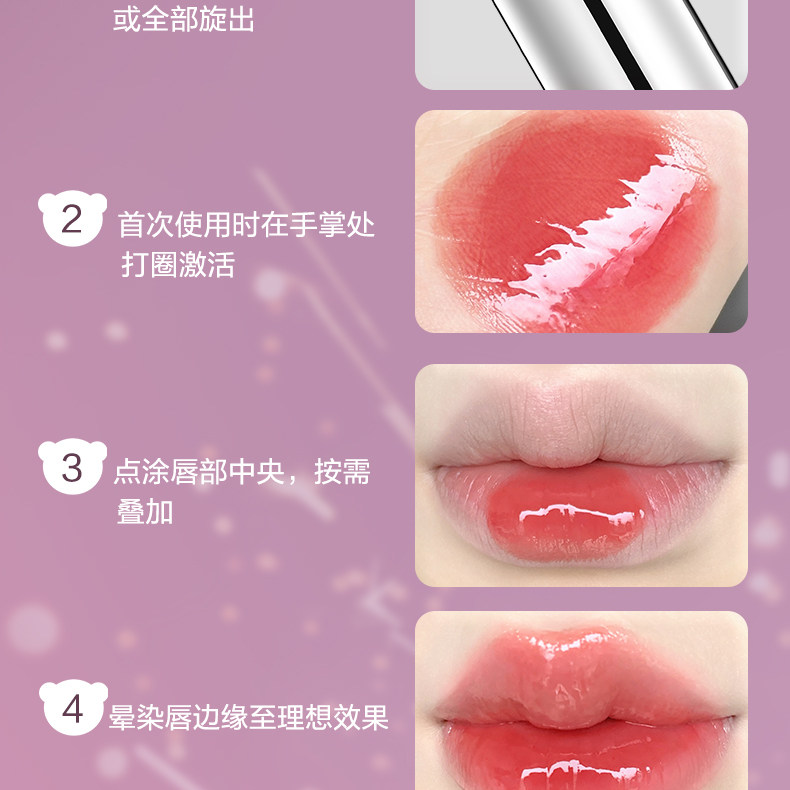 或全部旋出

2 首次使用时在手掌处打圈激活

3 点涂唇部中央，按需叠加

4 晕染唇边缘至理想效果