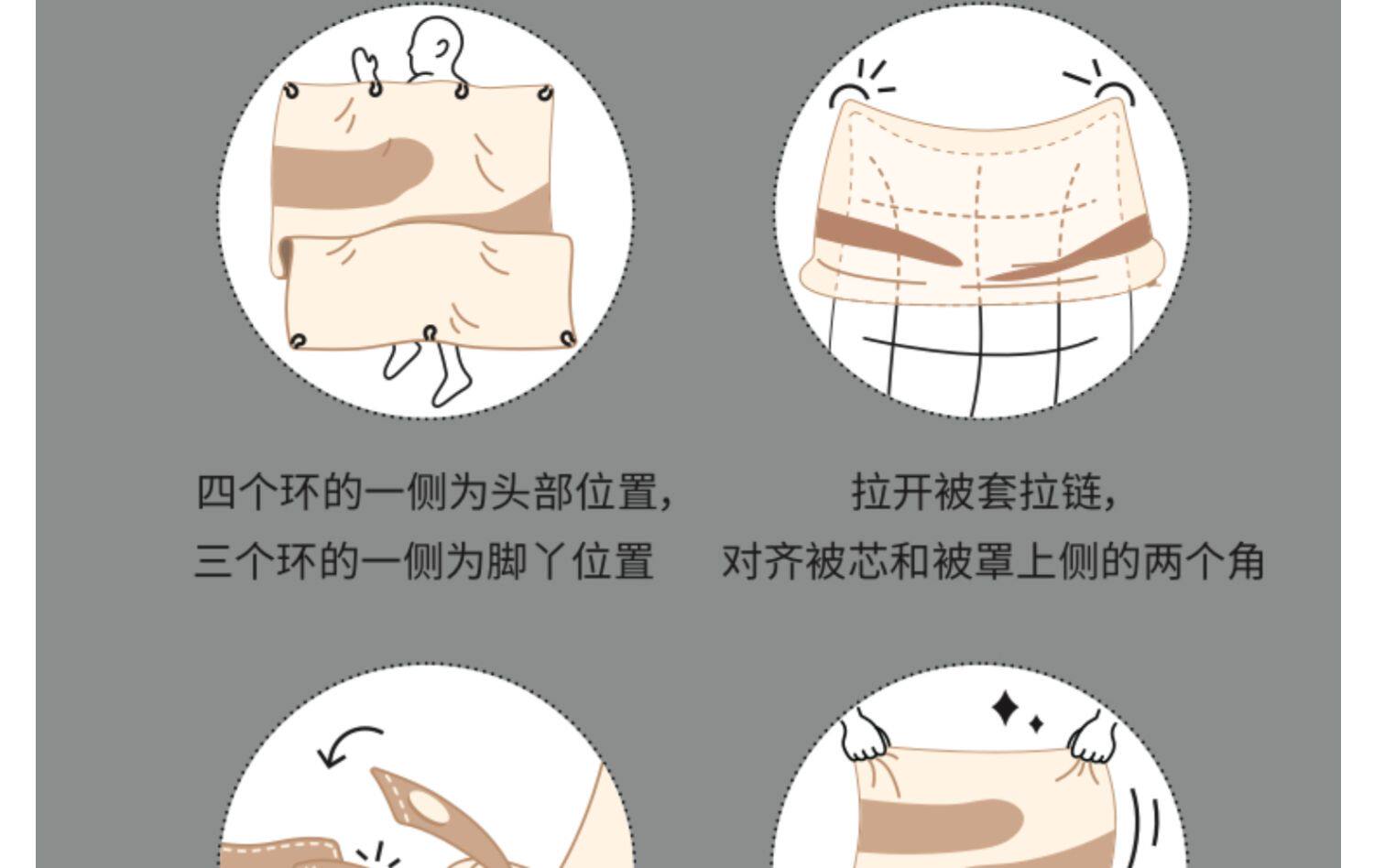 四个环的一侧为头部位置，
三个环的一侧为脚丫位置

拉开被套拉链，
对齐被芯和被罩上侧的两个角