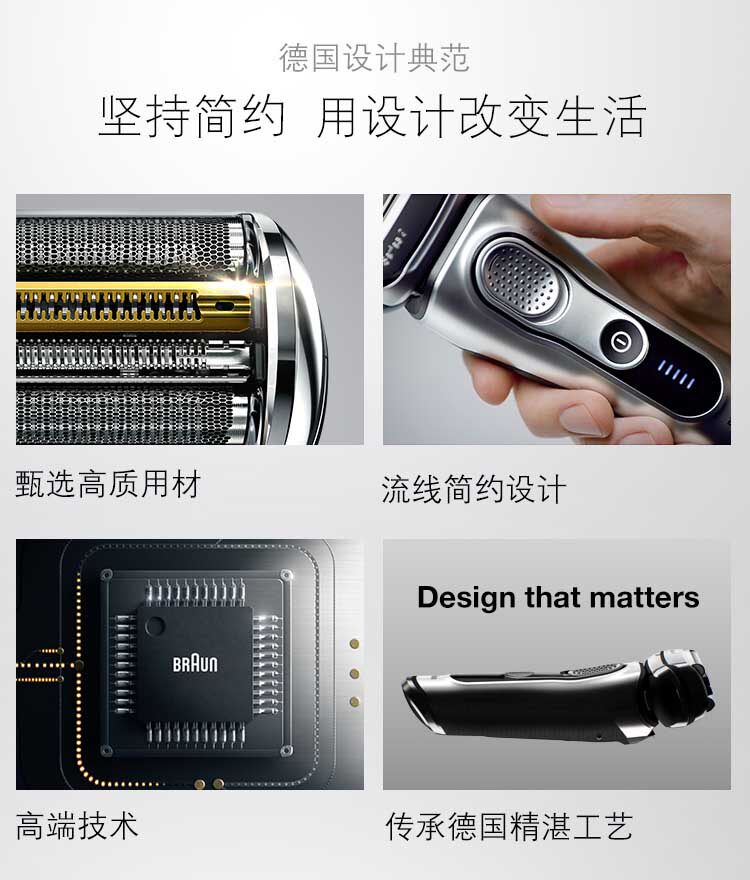 德国设计典范

坚持简约 用设计改变生活

甄选高质用材

流线简约设计

BRAUN

高端技术

Design that matters

传承德国精湛工艺