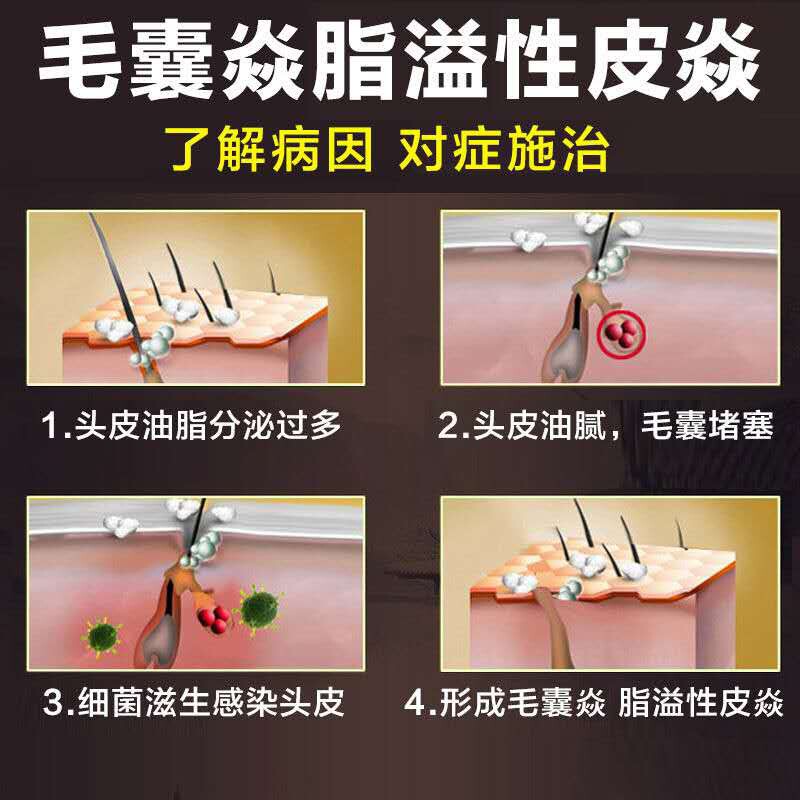 毛囊焱脂溢性皮焱

了解病因 对症施治

1.头皮油脂分泌过多

2.头皮油腻，毛囊堵塞

3.细菌滋生感染头皮

4.形成毛囊焱 脂溢性皮焱