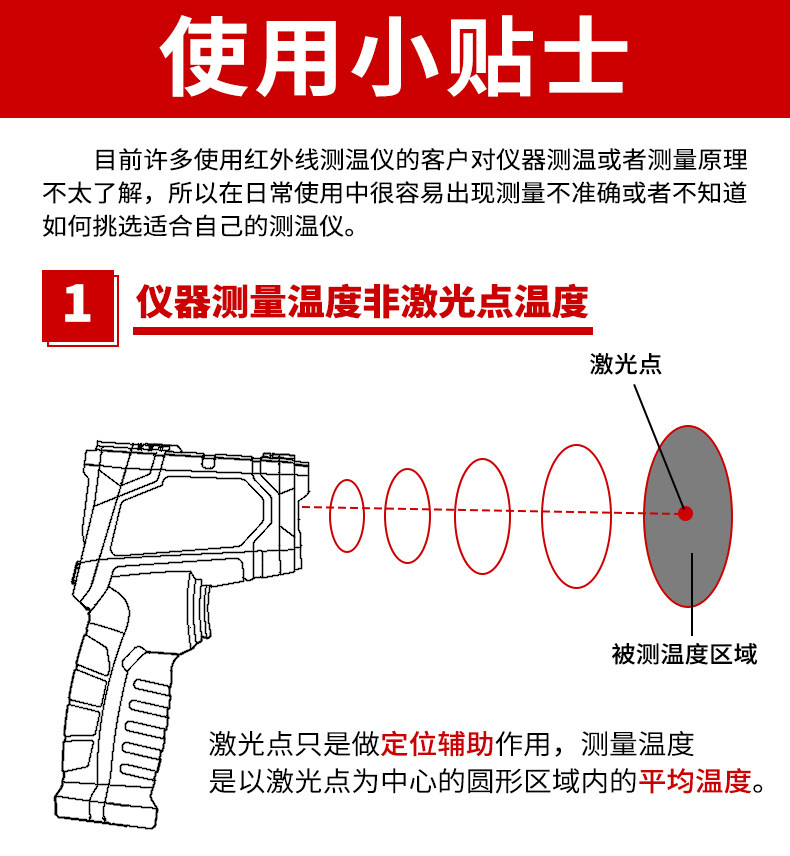 使用小贴士

目前许多使用红外线测温仪的客户对仪器测温或者测量原理不太了解，所以在日常使用中很容易出现测量不准确或者不知道如何挑选适合自己的测温仪。

1 仪器测量温度非激光点温度

激光点

被测温度区域

激光点只是做定位辅助作用，测量温度是以激光点为中心的圆形区域内的平均温度。