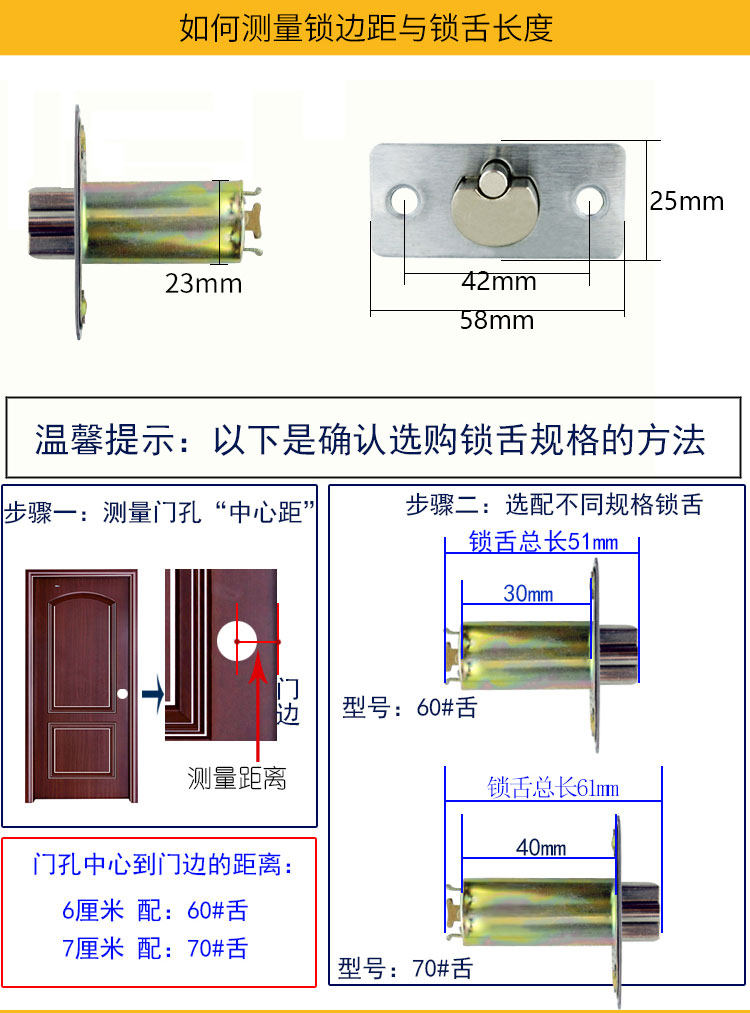 如何测量锁边距与锁舌长度

23mm

25mm

42mm

58mm

温馨提示：以下是确认选购锁舌规格的方法

步骤一：测量门孔“中心距”

门边

测量距离

门孔中心到门边的距离：

6厘米 配：60#舌

7厘米 配：70#舌

步骤二：选配不同规格锁舌

锁舌总长51mm

30mm

型号：60#舌

锁舌总长61mm

40mm

型号：70#舌