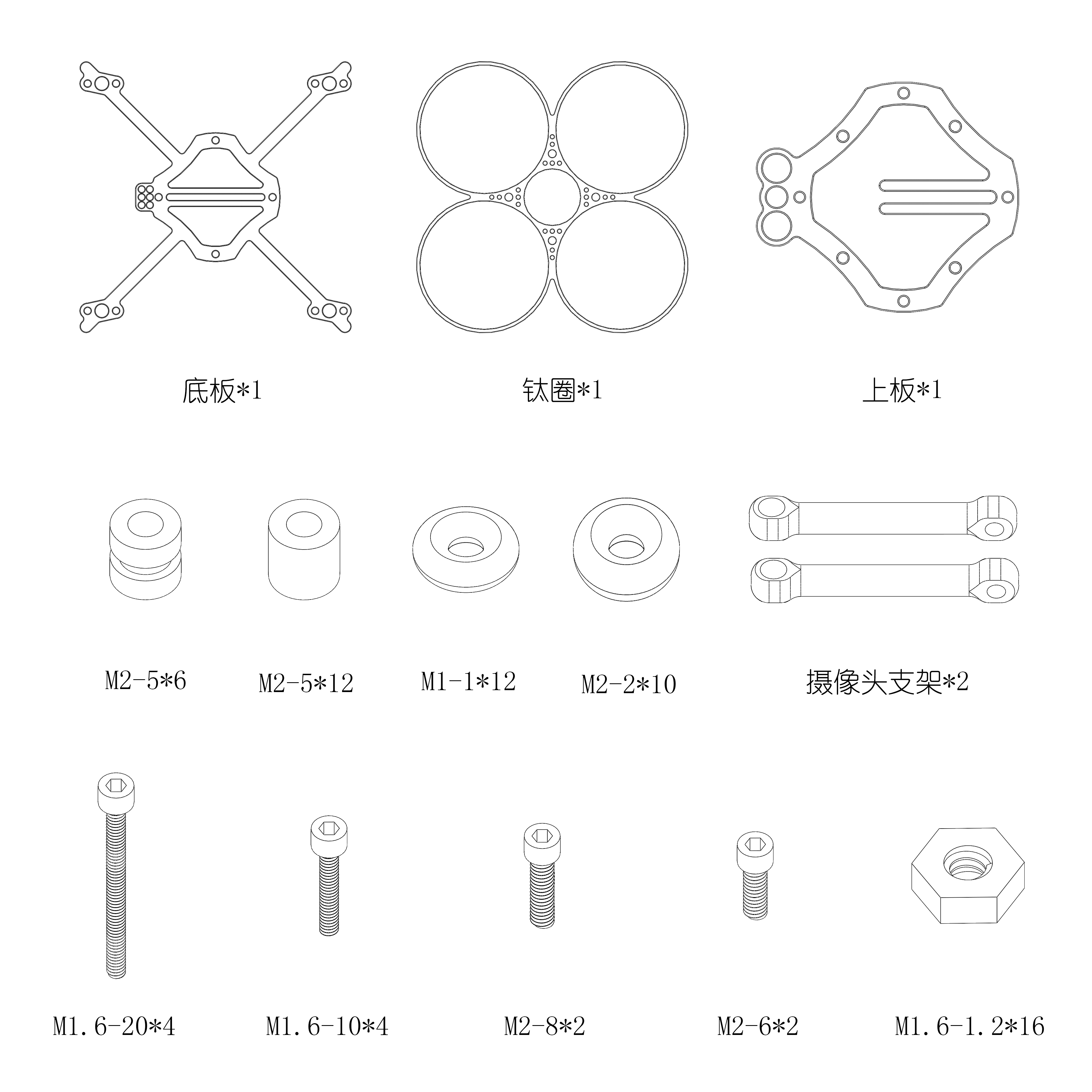 底板*1

钛圈*1

上板*1

M2-5*6

M2-5*12

M1-1*12

M2-2*10

摄像头支架*2

M1.6-20*4

M1.6-10*4

M2-8*2

M2-6*2

M1.6-1.2*16