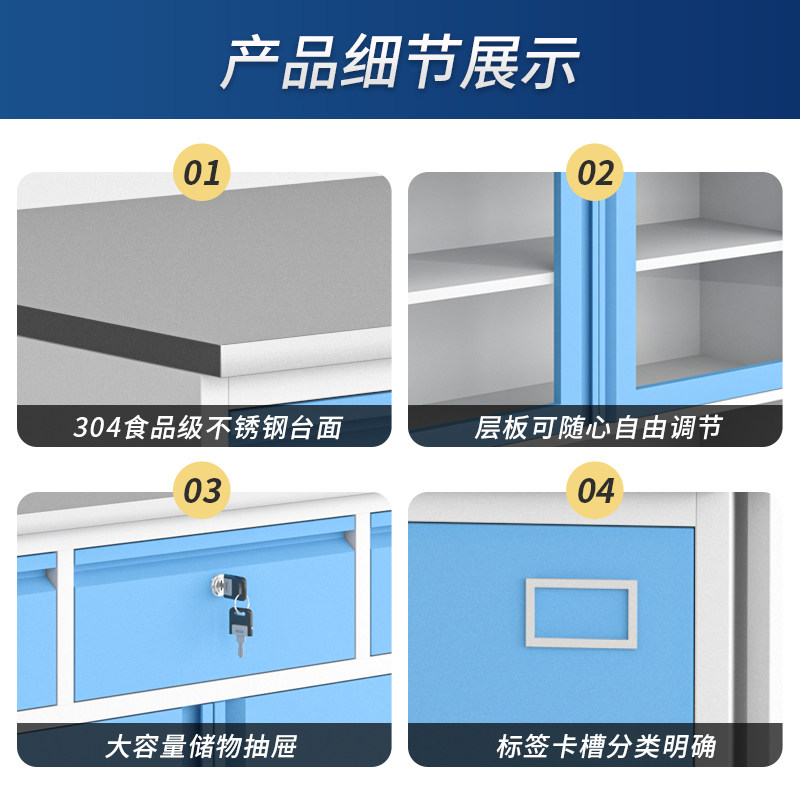 产品细节展示

01

304食品级不锈钢台面

02

层板可随心自由调节

03

大容量储物抽屉

04

标签卡槽分类明确