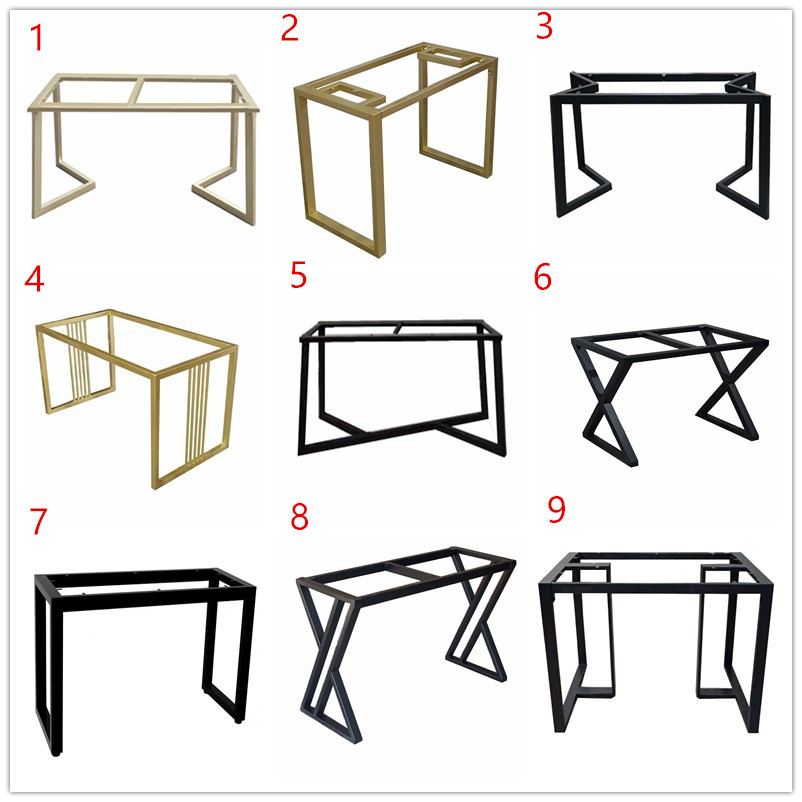 1

2

3

4

5

6

7

8

9