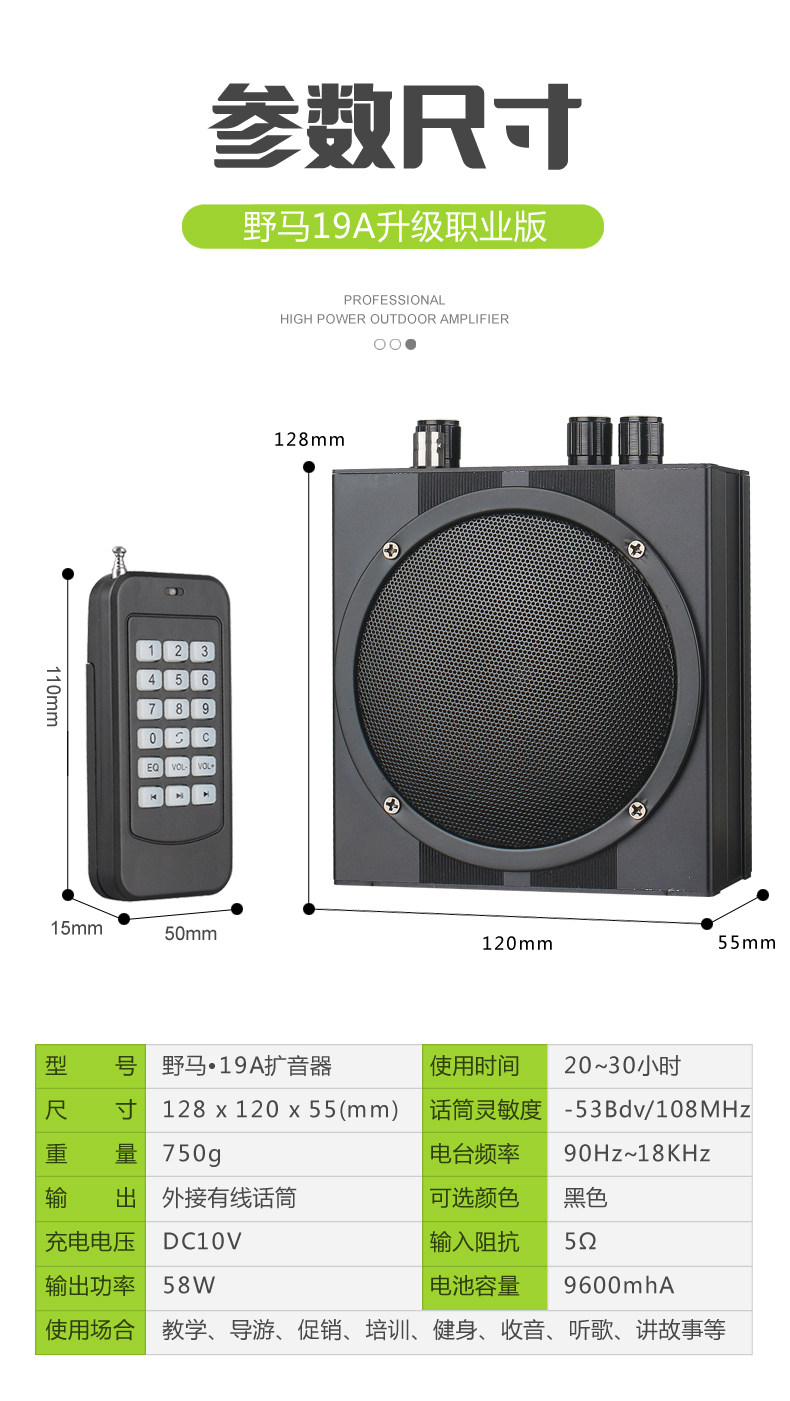 参数尺寸

野马19A升级职业版

PROFESSIONAL
HIGH POWER OUTDOOR AMPLIFIER

128mm

110mm

1 2 3
4 5 6
7 8 9
0 C
EQ VOL- VOL+

15mm
50mm
120mm
55mm

| 型　号 | 野马•19A扩音器 | 使用时间 | 20~30小时 |
|---|---|---|---|
| 尺　寸 | 128 x 120 x 55(mm) | 话筒灵敏度 | -53Bdv/108MHz |
| 重　量 | 750g | 电台频率 | 90Hz~18KHz |
| 输　出 | 外接有线话筒 | 可选颜色 | 黑色 |
| 充电电压 | DC10V | 输入阻抗 | 5Ω |
| 输出功率 | 58W | 电池容量 | 9600mhA |
| 使用场合 | 教学、导游、促销、培训、健身、收音、听歌、讲故事等 | | |