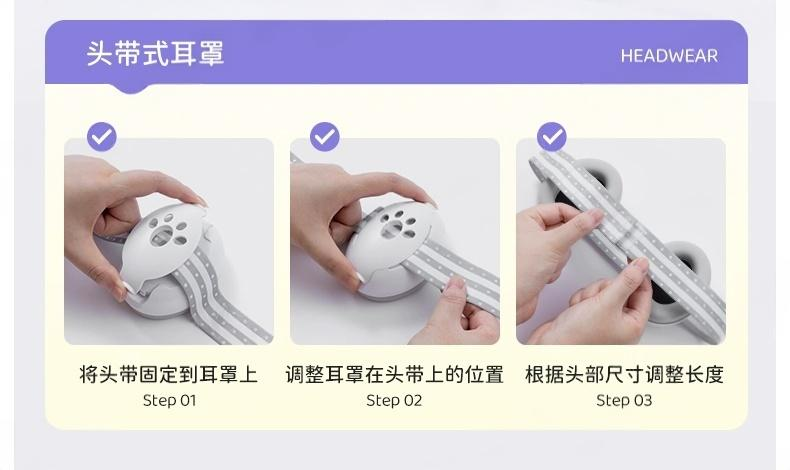 头带式耳罩

HEADWEAR

将头带固定到耳罩上
Step 01

调整耳罩在头带上的位置
Step 02

根据头部尺寸调整长度
Step 03