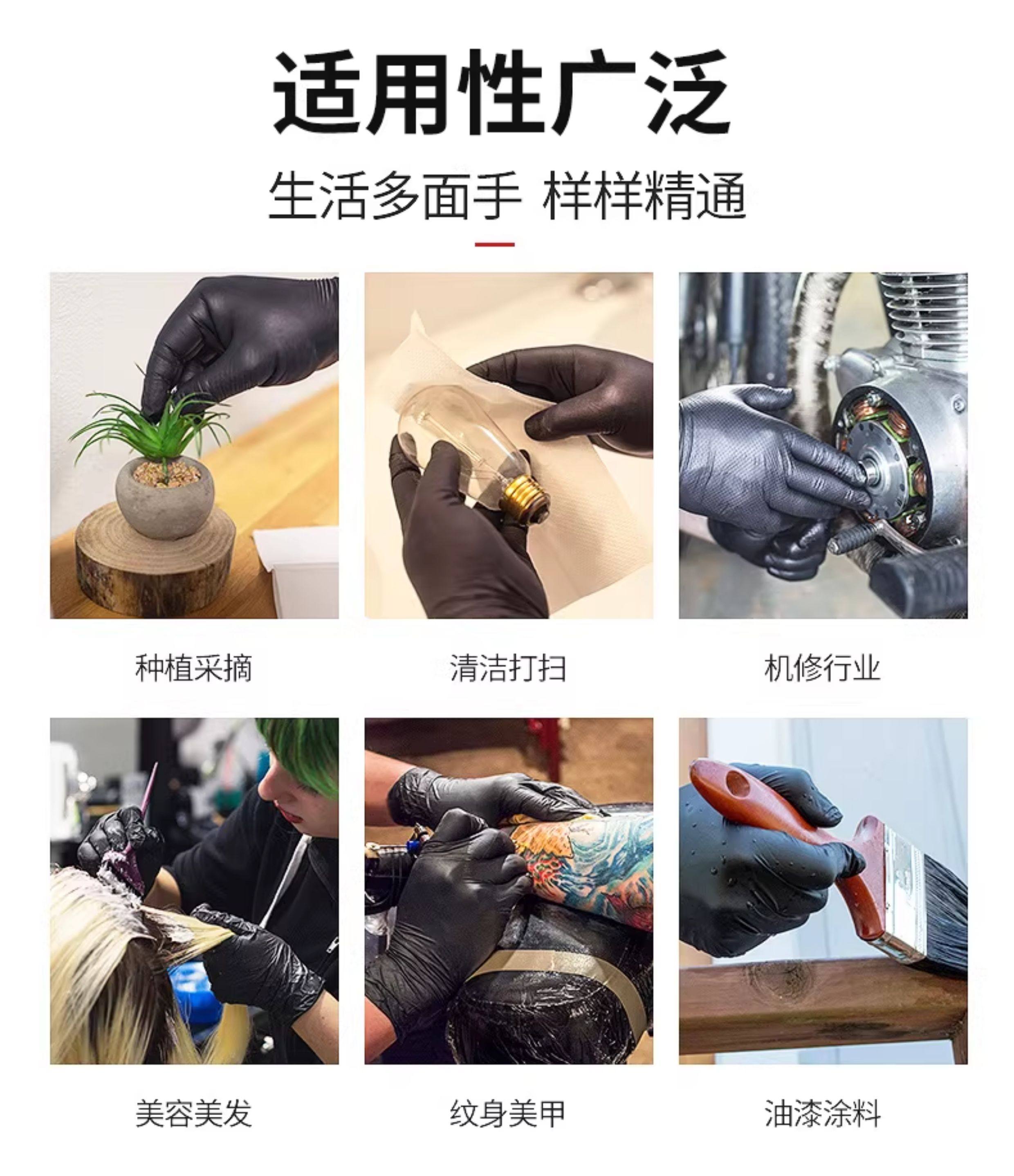 适用性广泛

生活多面手 样样精通

种植采摘

清洁打扫

机修行业

美容美发

纹身美甲

油漆涂料