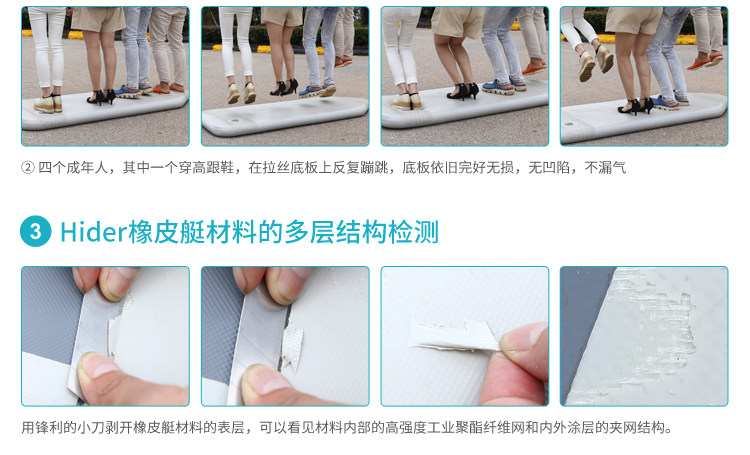 ② 四个成年人，其中一个穿高跟鞋，在拉丝底板上反复蹦跳，底板依旧完好无损，无凹陷，不漏气

3 Hider橡皮艇材料的多层结构检测

用锋利的小刀剥开橡皮艇材料的表层，可以看见材料内部的高强度工业聚酯纤维网和内外涂层的夹网结构。