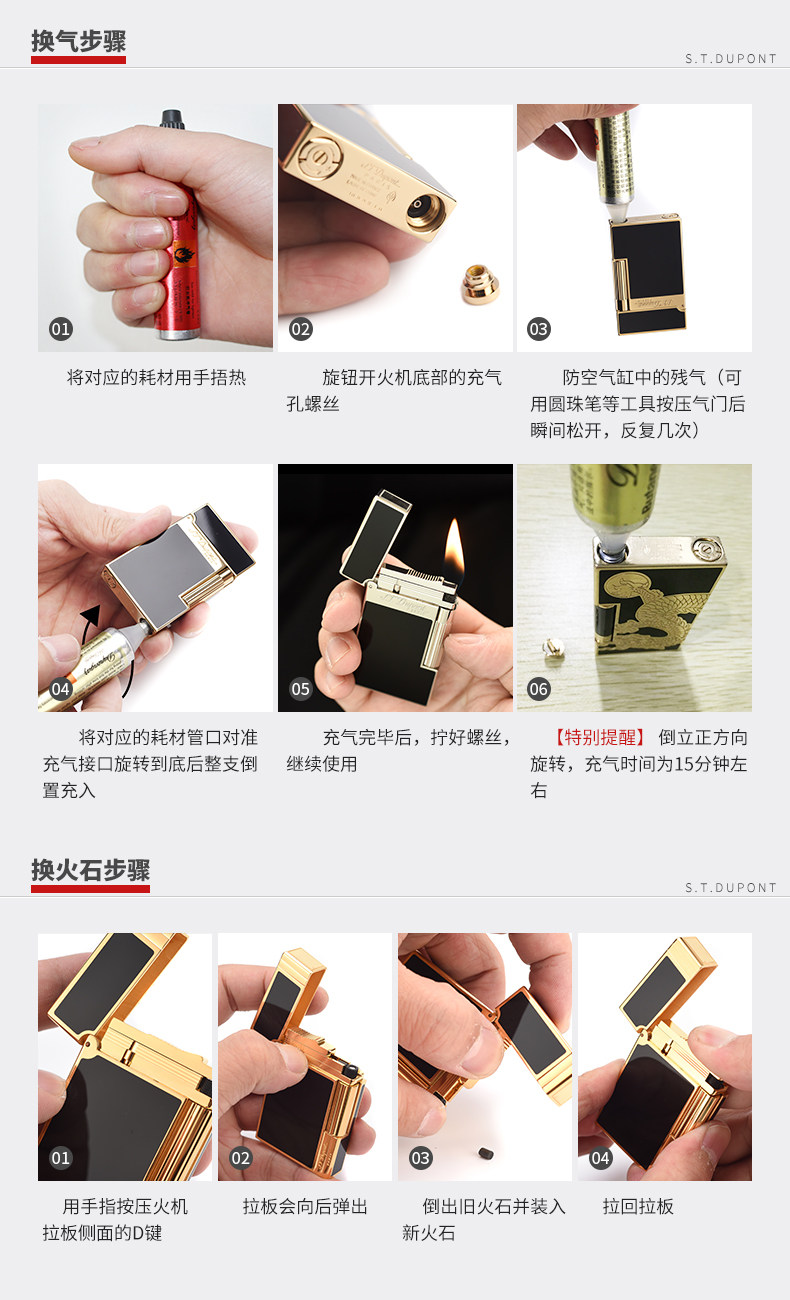 换气步骤

S.T.DUPONT

01

将对应的耗材用手捂热

02

旋钮开火机底部的充气孔螺丝

03

防空气缸中的残气（可用圆珠笔等工具按压气门后瞬间松开，反复几次）

04

将对应的耗材管口对准充气接口旋转到底后整支倒置充入

05

充气完毕后，拧好螺丝，继续使用

06

【特别提醒】 倒立正方向旋转，充气时间为15分钟左右

换火石步骤

S.T.DUPONT

01

用手指按压火机拉板侧面的D键

02

拉板会向后弹出

03

倒出旧火石并装入新火石

04

拉回拉板