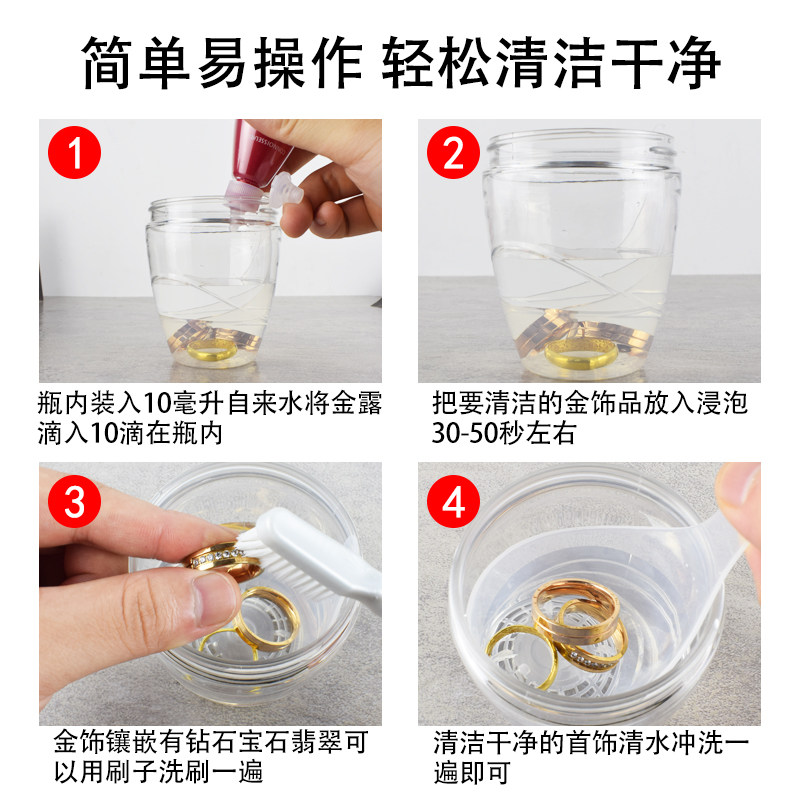 简单易操作 轻松清洁干净

1

瓶内装入10毫升自来水将金露滴入10滴在瓶内

2

把要清洁的金饰品放入浸泡30-50秒左右

3

金饰镶嵌有钻石宝石翡翠可以用刷子洗刷一遍

4

清洁干净的首饰清水冲洗一遍即可