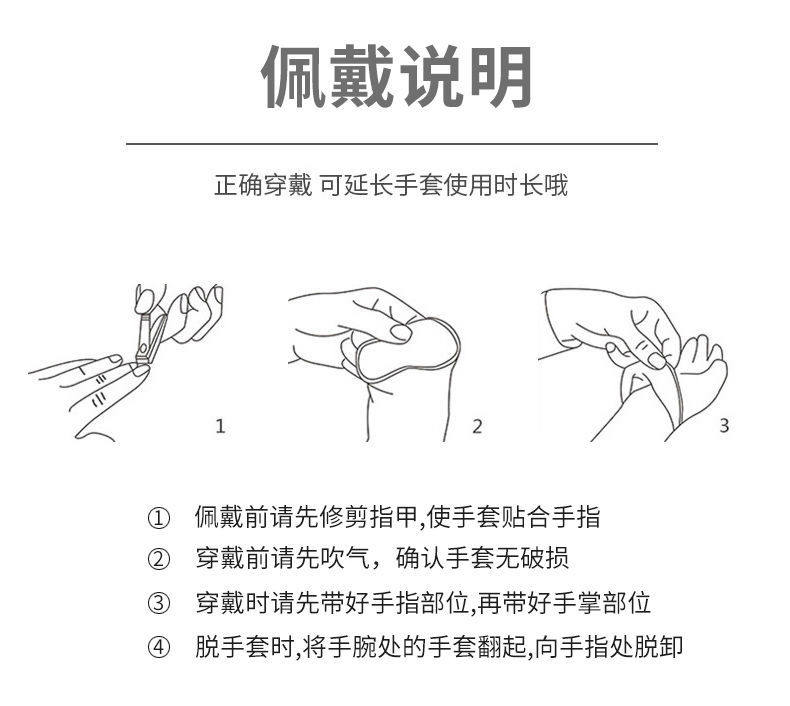 佩戴说明

正确穿戴 可延长手套使用时长哦

1

2

3

① 佩戴前请先修剪指甲,使手套贴合手指
② 穿戴前请先吹气，确认手套无破损
③ 穿戴时请先带好手指部位,再带好手掌部位
④ 脱手套时,将手腕处的手套翻起,向手指处脱卸