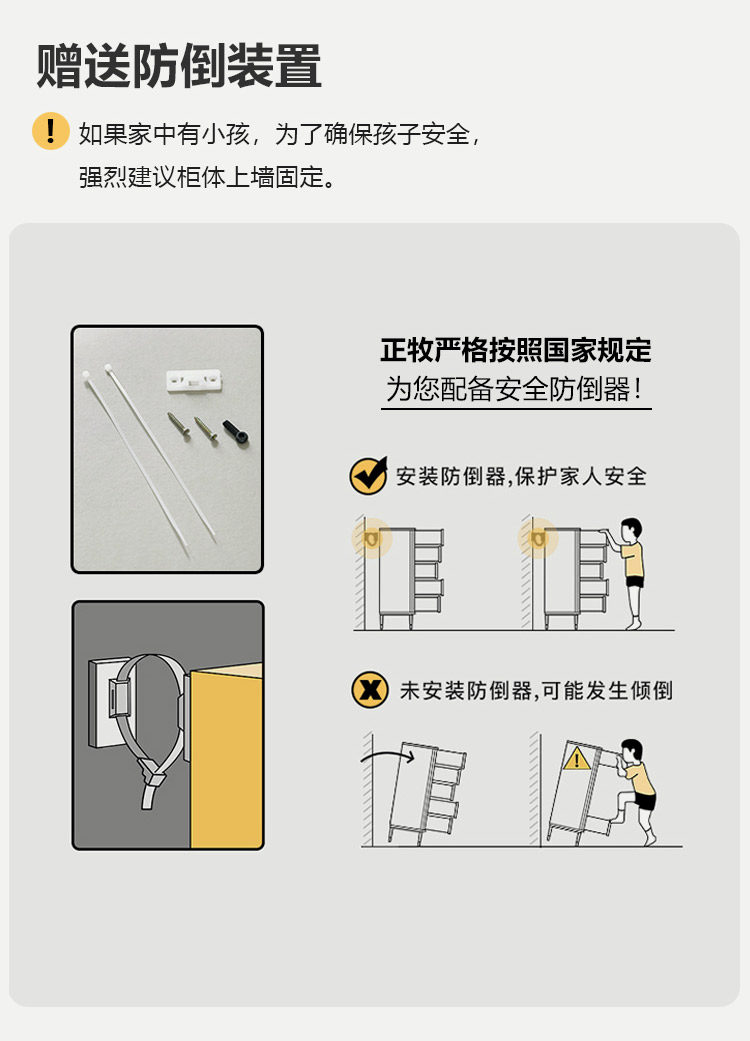 赠送防倒装置

! 如果家中有小孩，为了确保孩子安全，强烈建议柜体上墙固定。

正牧严格按照国家规定
为您配备安全防倒器！

安装防倒器,保护家人安全

未安装防倒器,可能发生倾倒