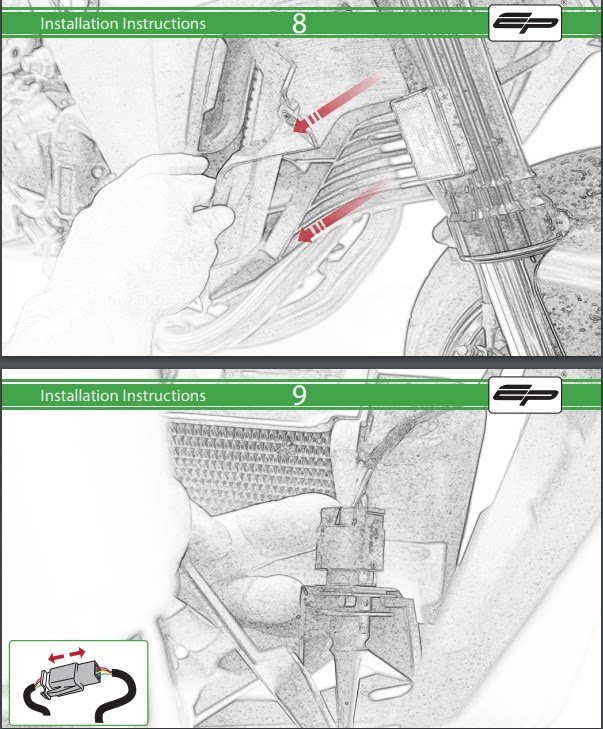 Installation Instructions 8

EP

Installation Instructions 9

EP