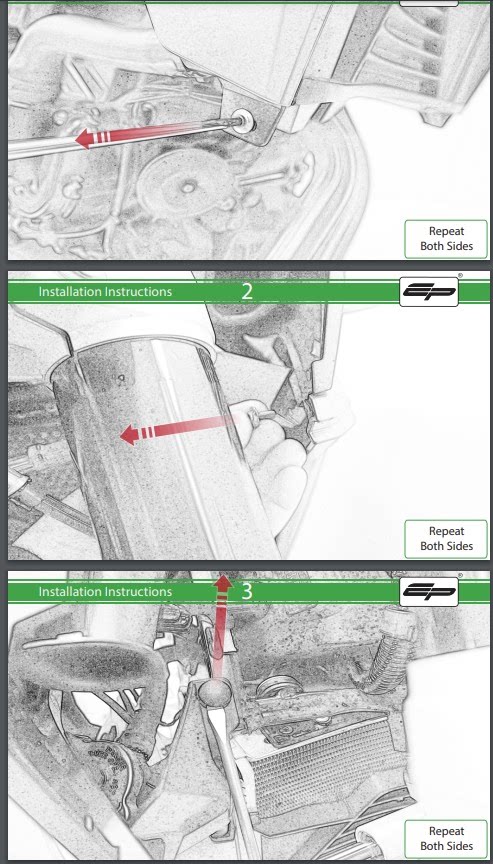 Repeat Both Sides

Installation Instructions 2

EP

Repeat Both Sides

Installation Instructions 3

EP

Repeat Both Sides