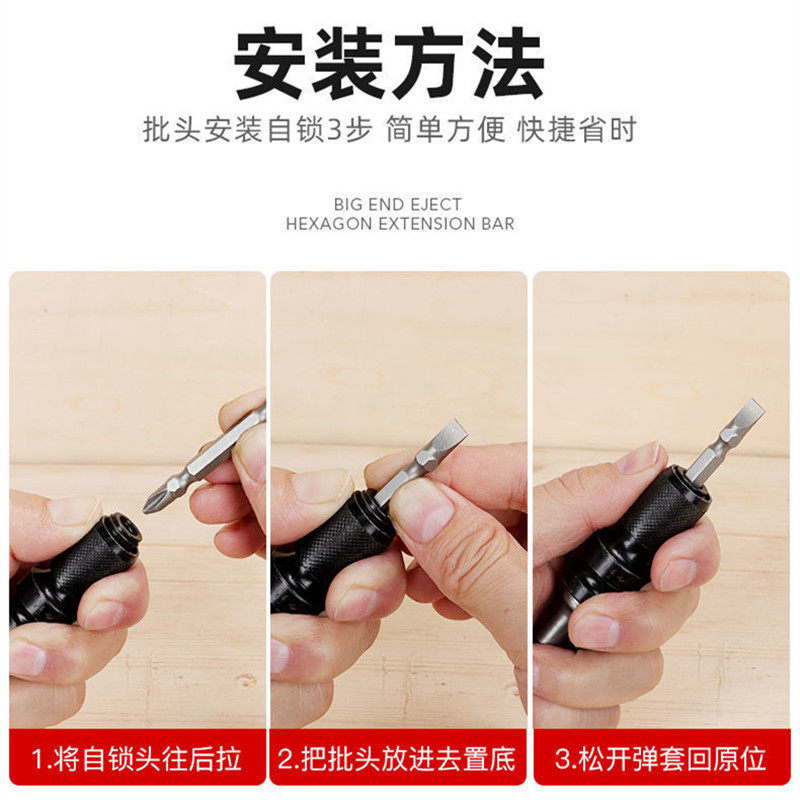 安装方法

批头安装自锁3步 简单方便 快捷省时

BIG END EJECT
HEXAGON EXTENSION BAR

1.将自锁头往后拉

2.把批头放进去置底

3.松开弹套回原位