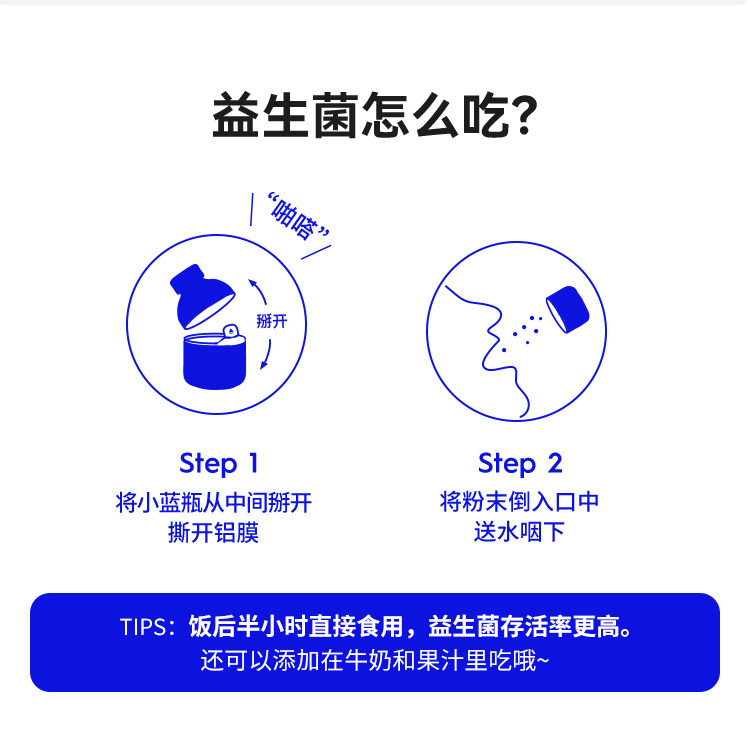 益生菌怎么吃?

“啪嗒”

掰开

Step 1
将小蓝瓶从中间掰开
撕开铝膜

Step 2
将粉末倒入口中
送水咽下

TIPS：饭后半小时直接食用，益生菌存活率更高。
还可以添加在牛奶和果汁里吃哦~