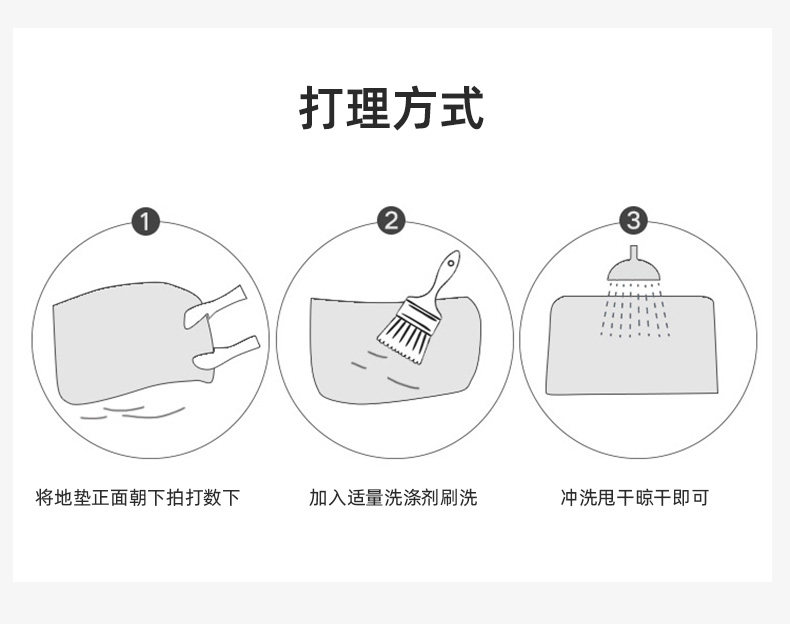 打理方式

1

将地垫正面朝下拍打数下

2

加入适量洗涤剂刷洗

3

冲洗甩干晾干即可