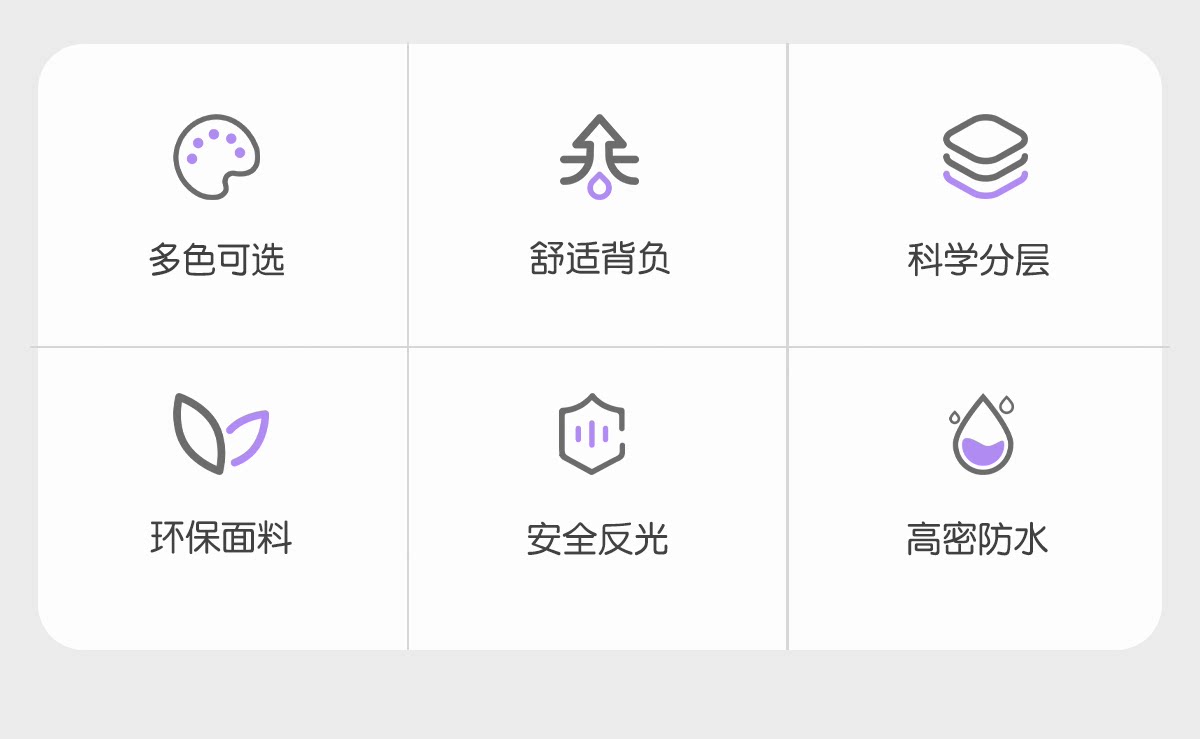 多色可选

舒适背负

科学分层

环保面料

安全反光

高密防水