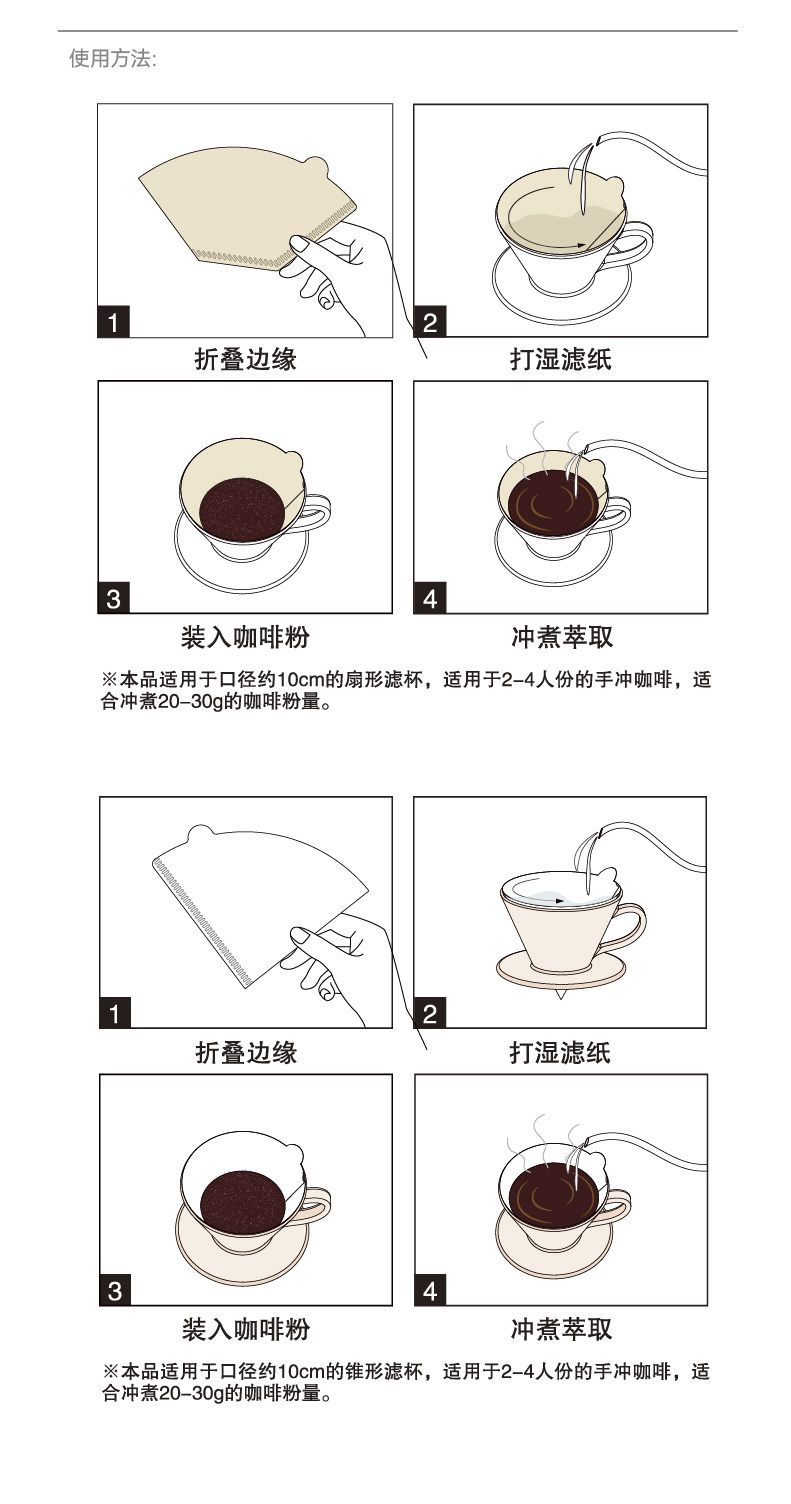 使用方法:

1

折叠边缘

2

打湿滤纸

3

装入咖啡粉

4

冲煮萃取

※本品适用于口径约10cm的扇形滤杯，适用于2-4人份的手冲咖啡，适合冲煮20-30g的咖啡粉量。

1

折叠边缘

2

打湿滤纸

3

装入咖啡粉

4

冲煮萃取

※本品适用于口径约10cm的锥形滤杯，适用于2-4人份的手冲咖啡，适合冲煮20-30g的咖啡粉量。