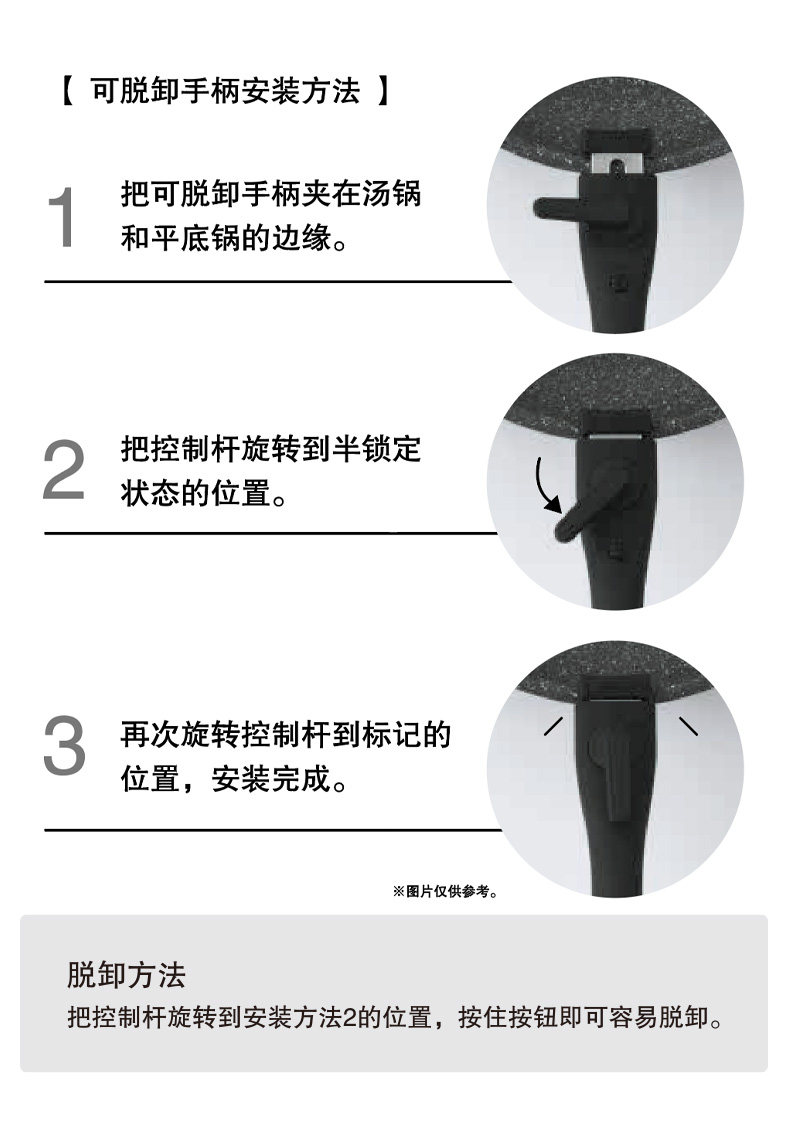 【 可脱卸手柄安装方法 】

1 把可脱卸手柄夹在汤锅和平底锅的边缘。

2 把控制杆旋转到半锁定状态的位置。

3 再次旋转控制杆到标记的位置，安装完成。

※图片仅供参考。

脱卸方法
把控制杆旋转到安装方法2的位置，按住按钮即可容易脱卸。