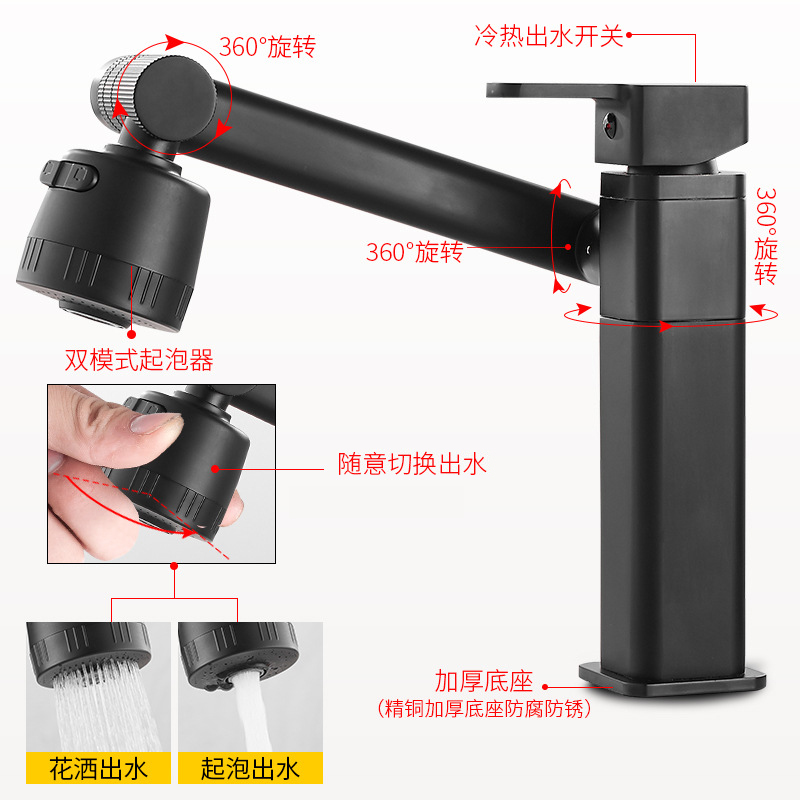 360°旋转

冷热出水开关

360°旋转

360°旋转

双模式起泡器

随意切换出水

加厚底座
（精铜加厚底座防腐防锈）

花洒出水

起泡出水