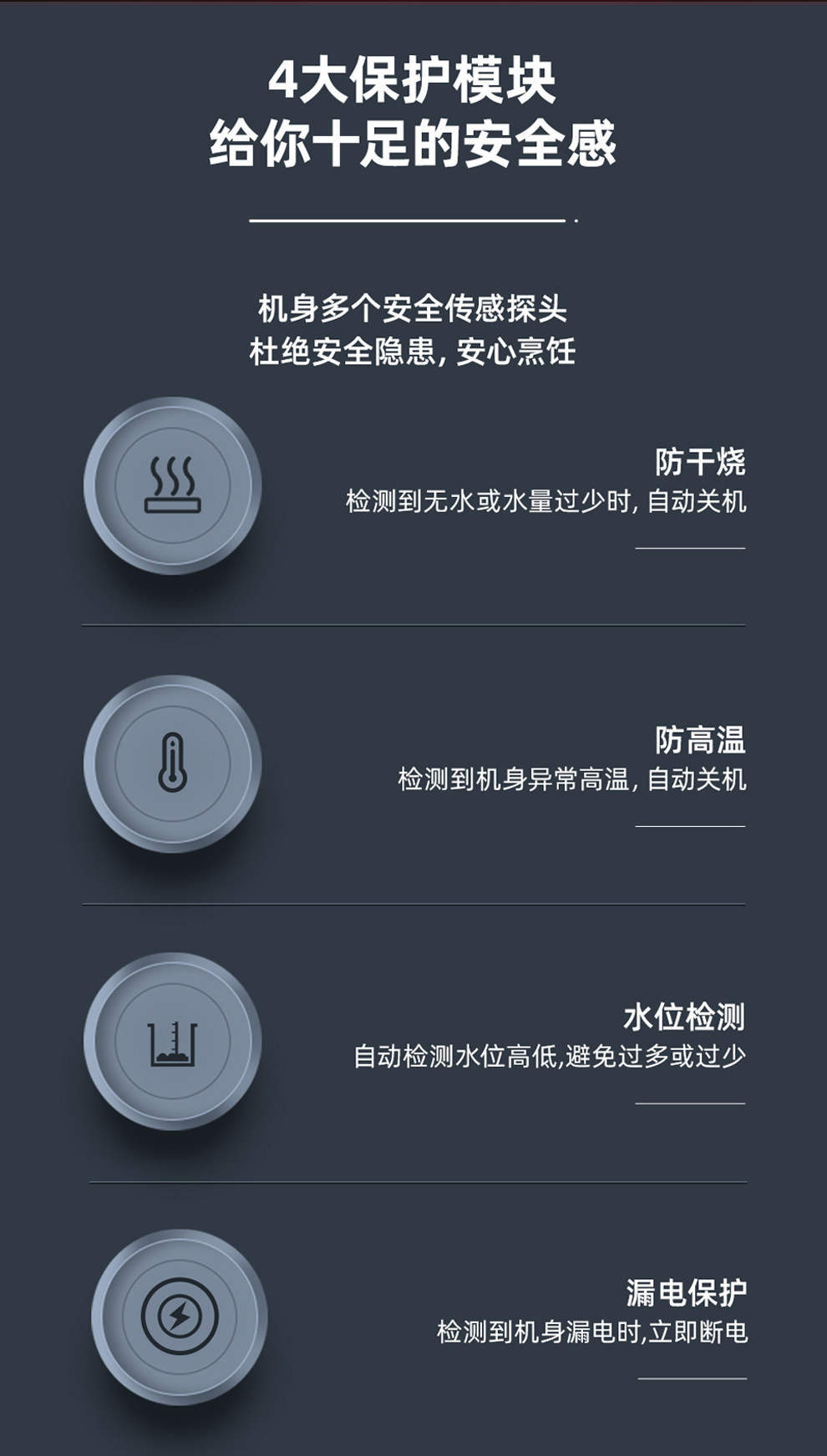 4大保护模块
给你十足的安全感

机身多个安全传感探头
杜绝安全隐患，安心烹饪

防干烧
检测到无水或水量过少时，自动关机

防高温
检测到机身异常高温，自动关机

水位检测
自动检测水位高低,避免过多或过少

漏电保护
检测到机身漏电时,立即断电